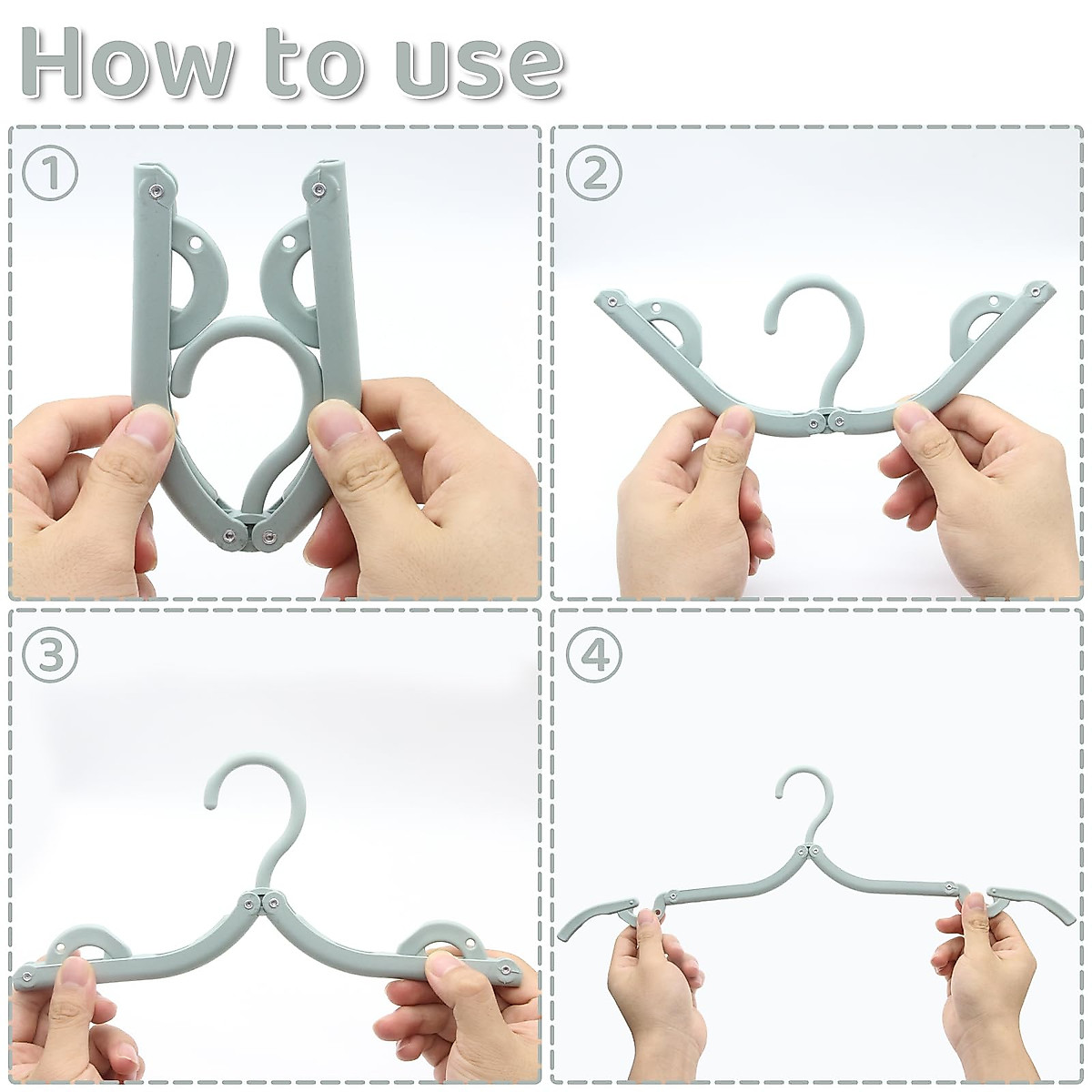 How to use

①

②

③

④