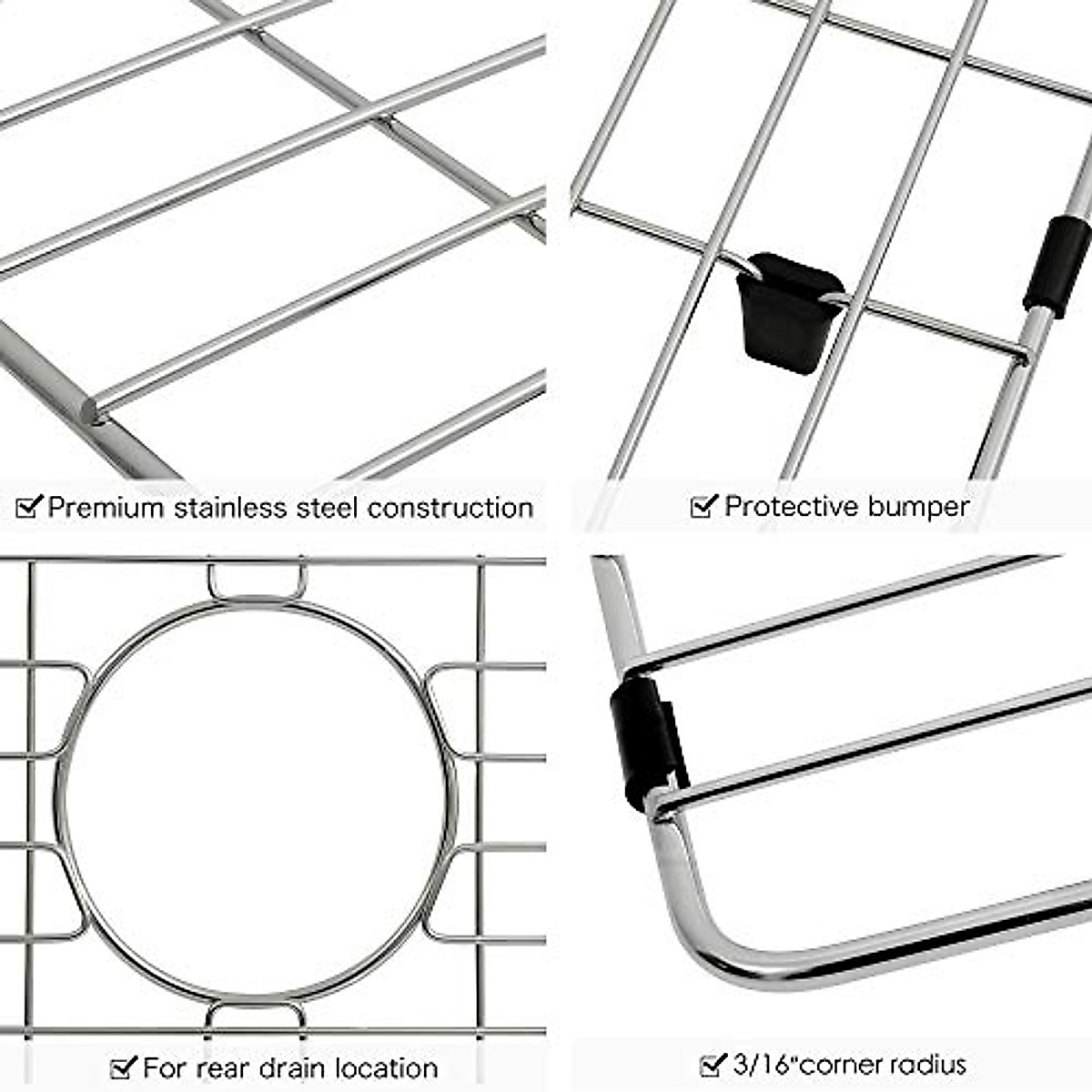 ☑ Premium stainless steel construction

☑ Protective bumper

☑ For rear drain location

☑ 3/16"corner radius