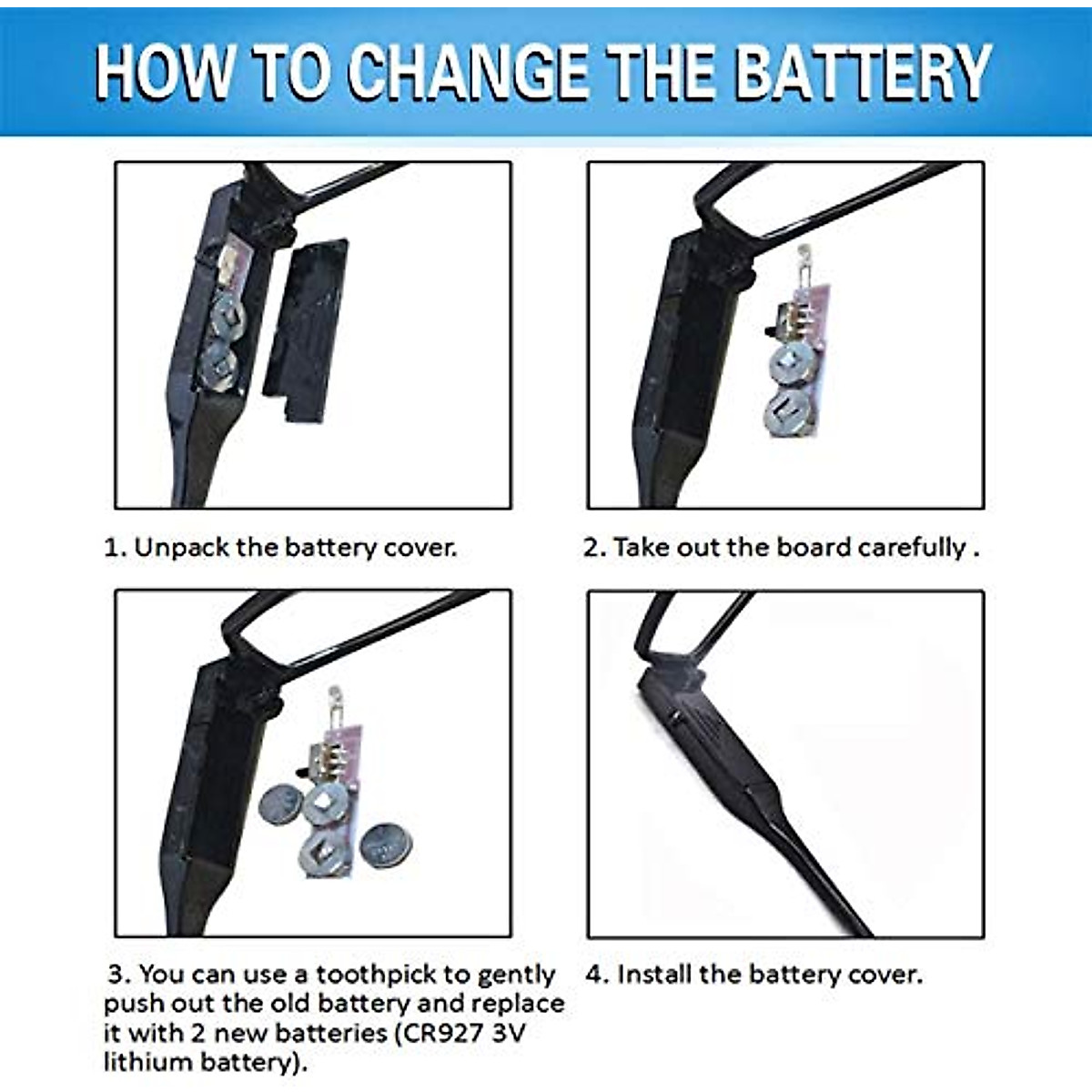 HOW TO CHANGE THE BATTERY

1. Unpack the battery cover.

2. Take out the board carefully .

3. You can use a toothpick to gently push out the old battery and replace it with 2 new batteries (CR927 3V lithium battery).

4. Install the battery cover.