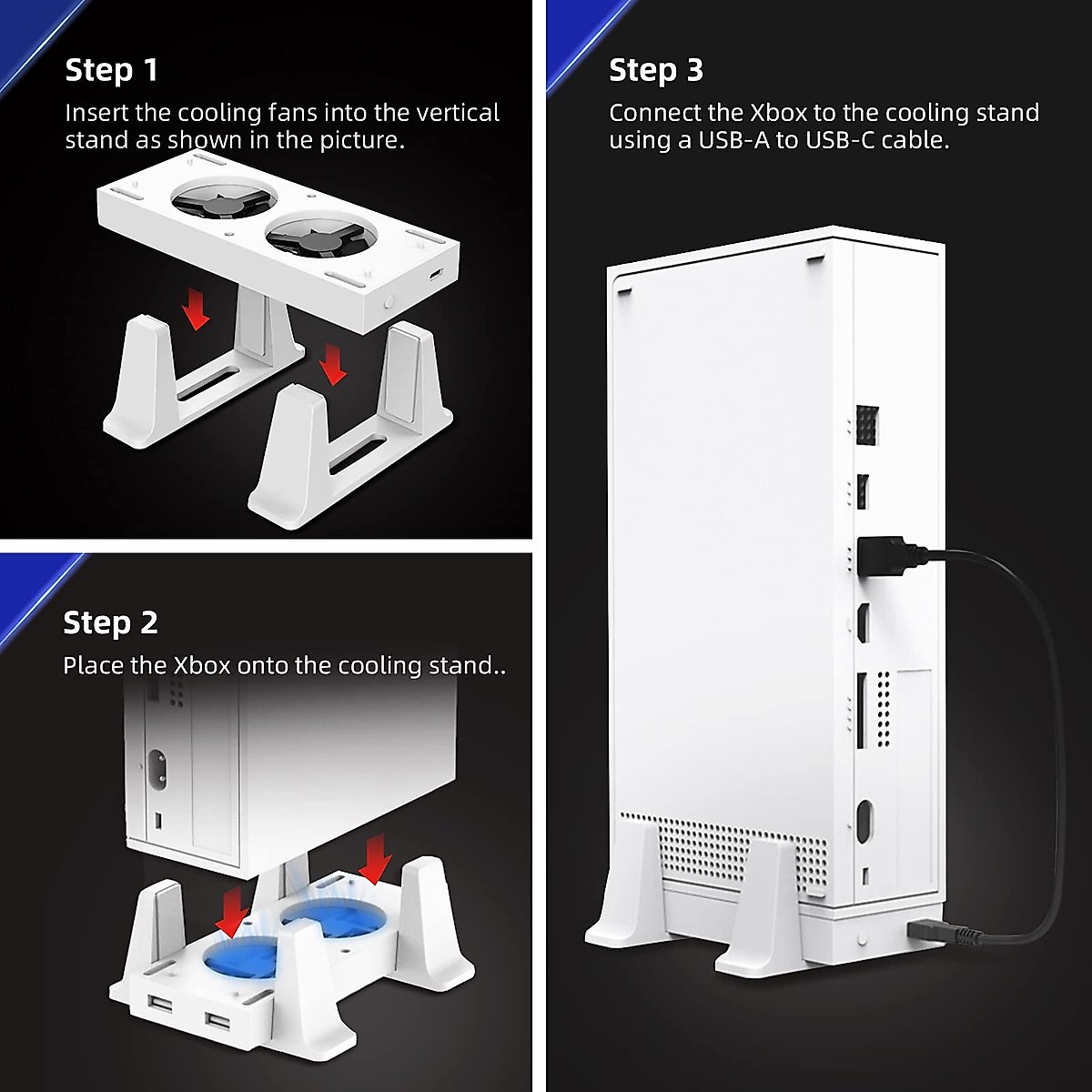 Step 1

Insert the cooling fans into the vertical stand as shown in the picture.

Step 2

Place the Xbox onto the cooling stand..

Step 3

Connect the Xbox to the cooling stand using a USB-A to USB-C cable.