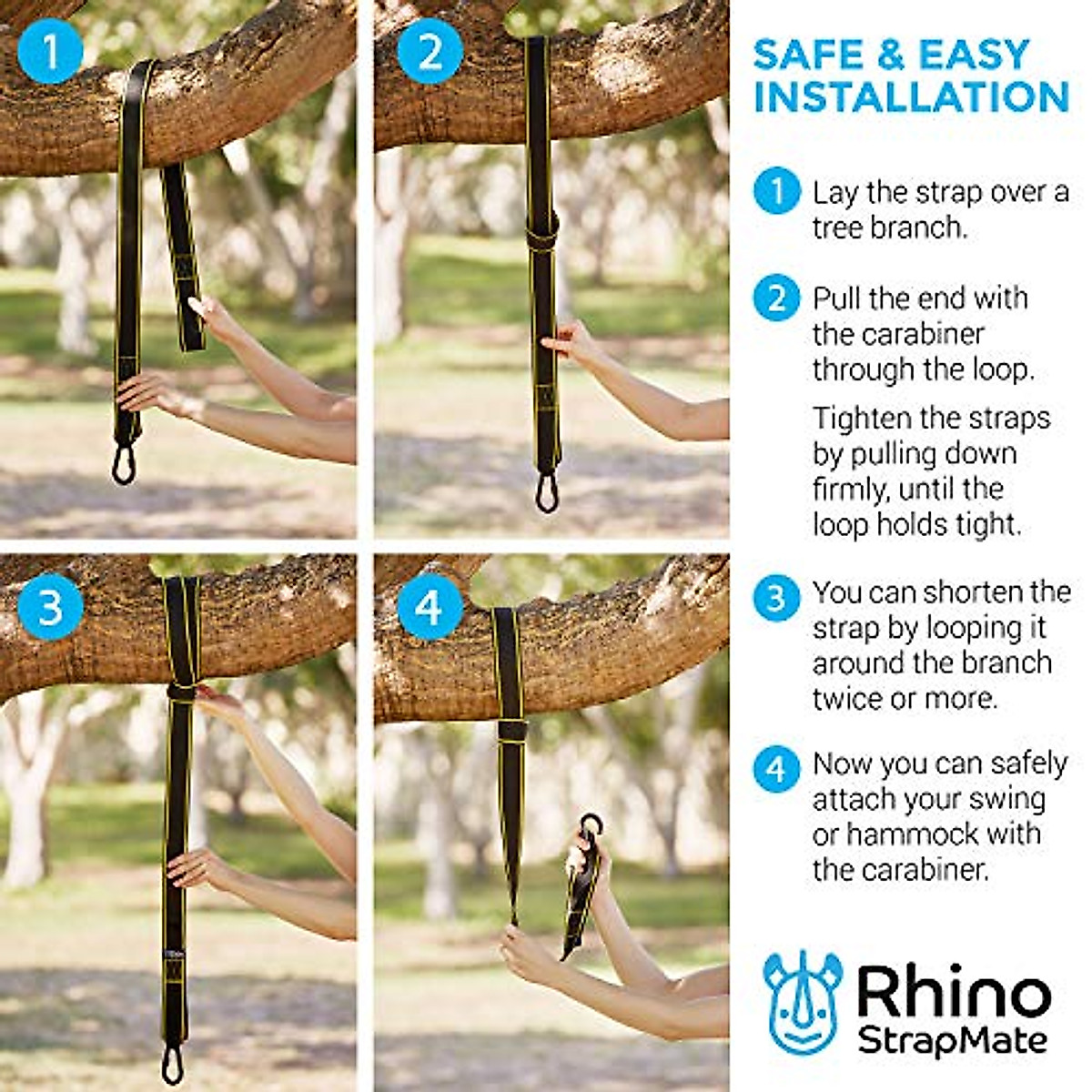 1

2

3

4

SAFE & EASY INSTALLATION

1 Lay the strap over a tree branch.

2 Pull the end with the carabiner through the loop.

Tighten the straps by pulling down firmly, until the loop holds tight.

3 You can shorten the strap by looping it around the branch twice or more.

4 Now you can safely attach your swing or hammock with the carabiner.

Rhino StrapMate