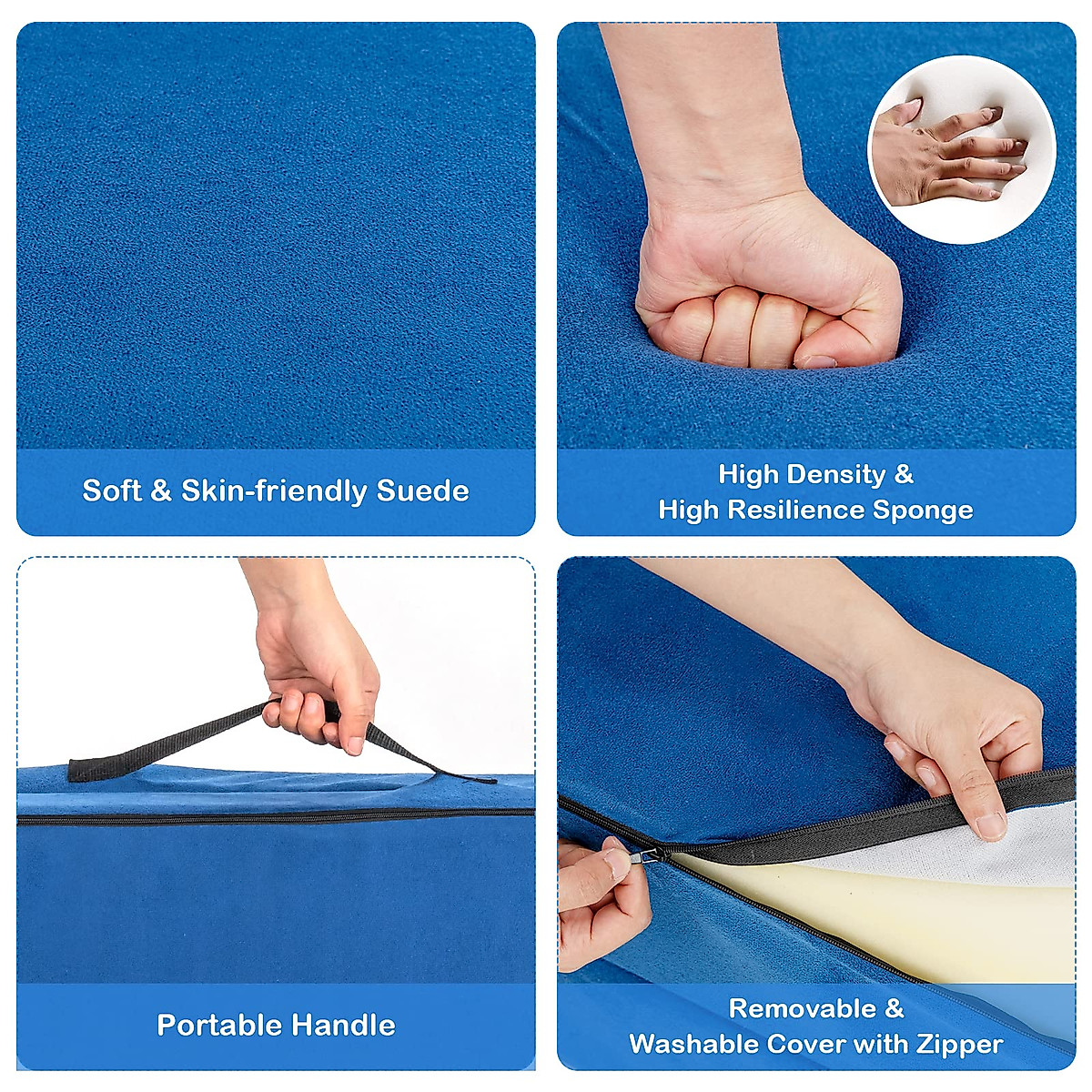 Soft & Skin-friendly Suede

High Density &
High Resilience Sponge

Portable Handle

Removable &
Washable Cover with Zipper