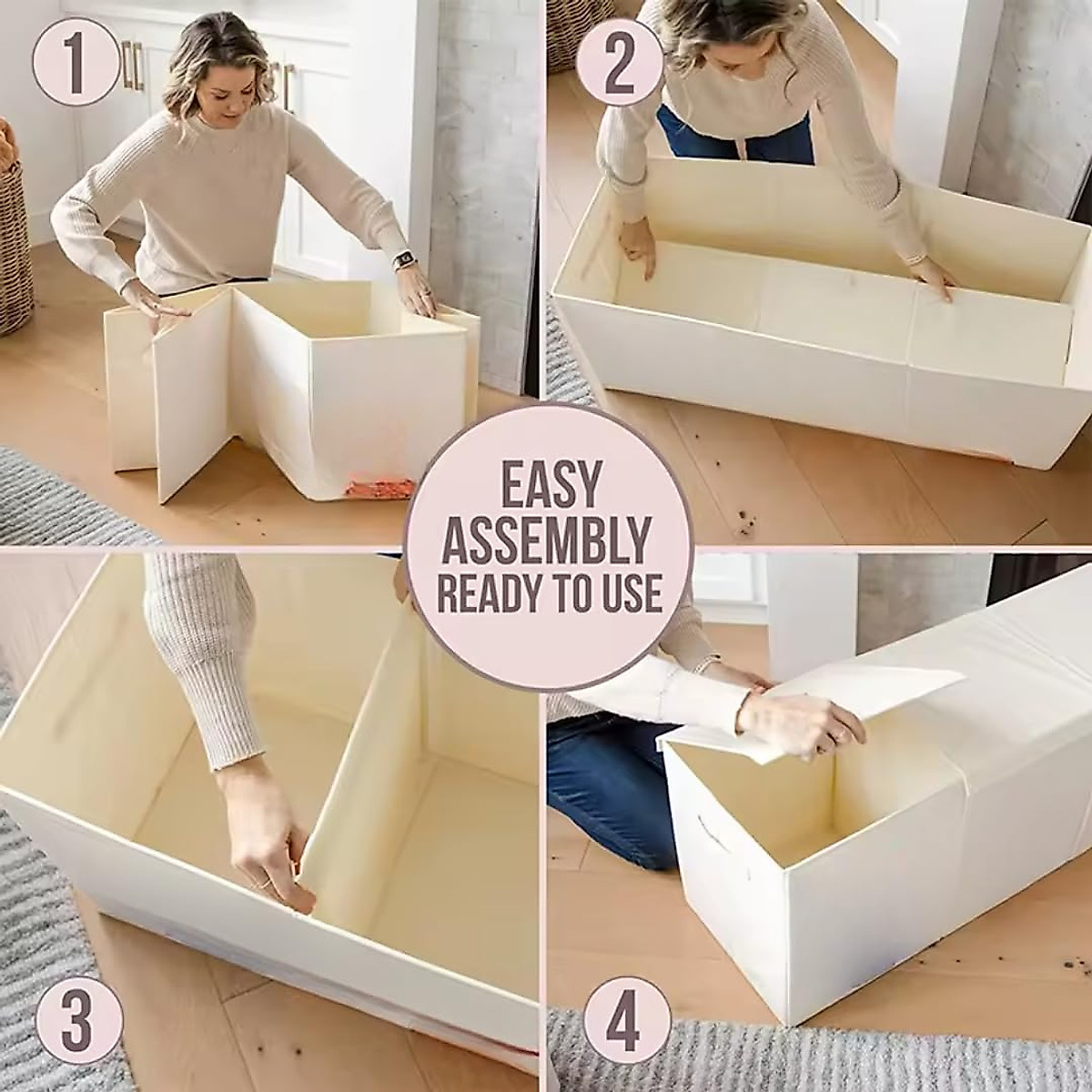 1

2

EASY ASSEMBLY READY TO USE

3

4