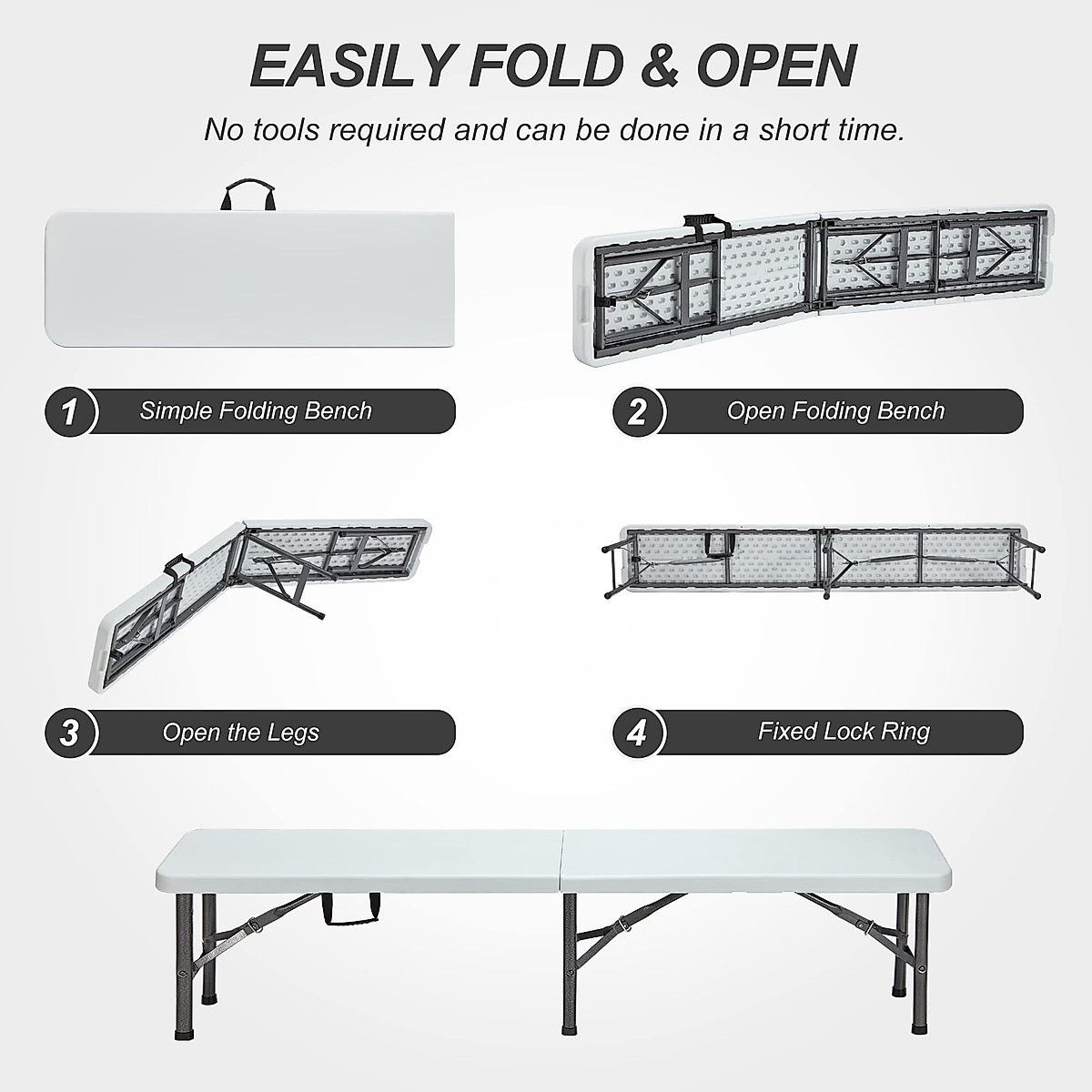 EASILY FOLD & OPEN

No tools required and can be done in a short time.

1 Simple Folding Bench

2 Open Folding Bench

3 Open the Legs

4 Fixed Lock Ring