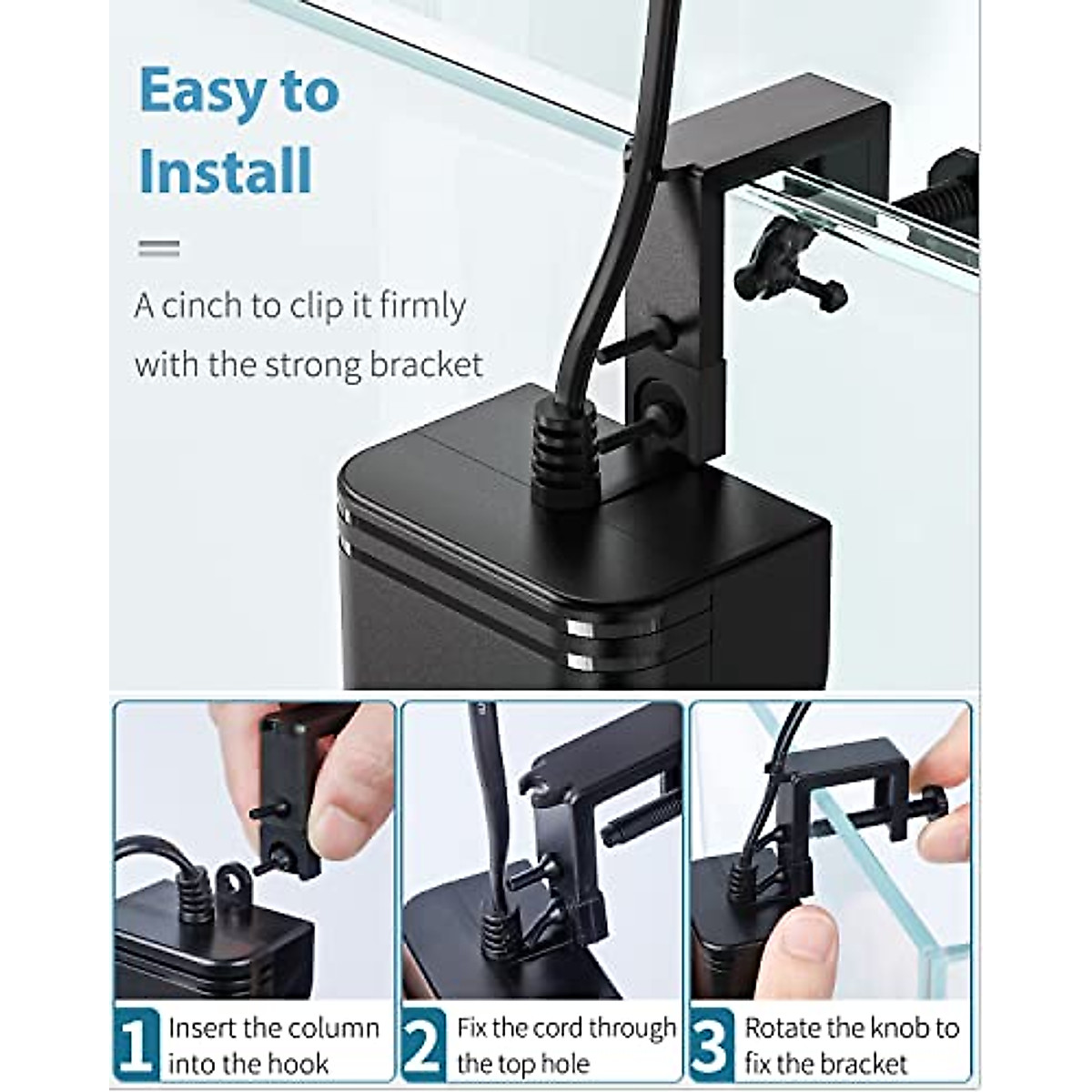 Easy to Install

A cinch to clip it firmly with the strong bracket

1 Insert the column into the hook

2 Fix the cord through the top hole

3 Rotate the knob to fix the bracket