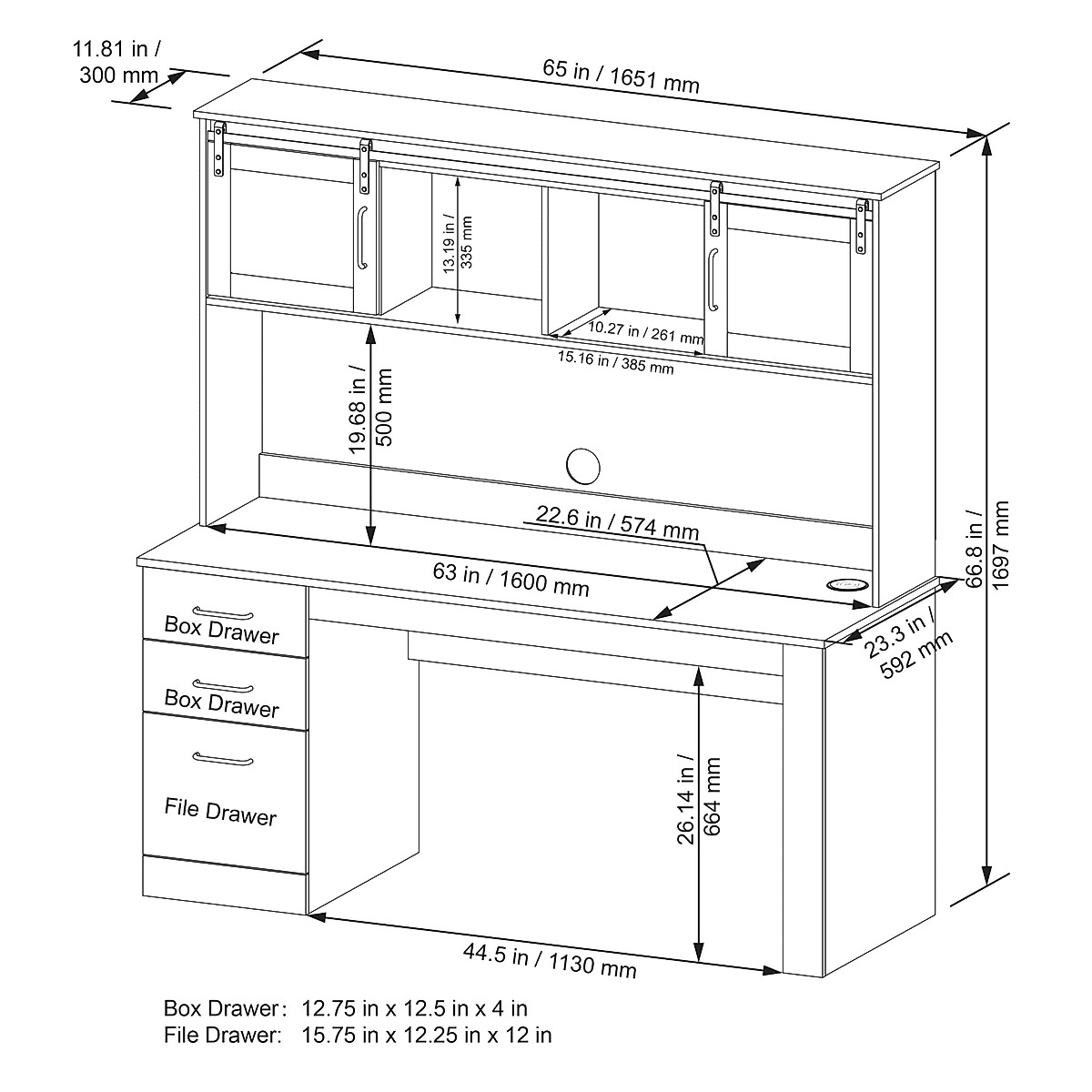 11.81 in / 300 mm

65 in / 1651 mm

13.19 in / 335 mm

10.27 in / 261 mm

15.16 in / 385 mm

19.68 in / 500 mm

22.6 in / 574 mm

63 in / 1600 mm

66.8 in / 1697 mm

23.3 in / 592 mm

Box Drawer

Box Drawer

File Drawer

26.14 in / 664 mm

44.5 in / 1130 mm

Box Drawer: 12.75 in x 12.5 in x 4 in
File Drawer: 15.75 in x 12.25 in x 12 in