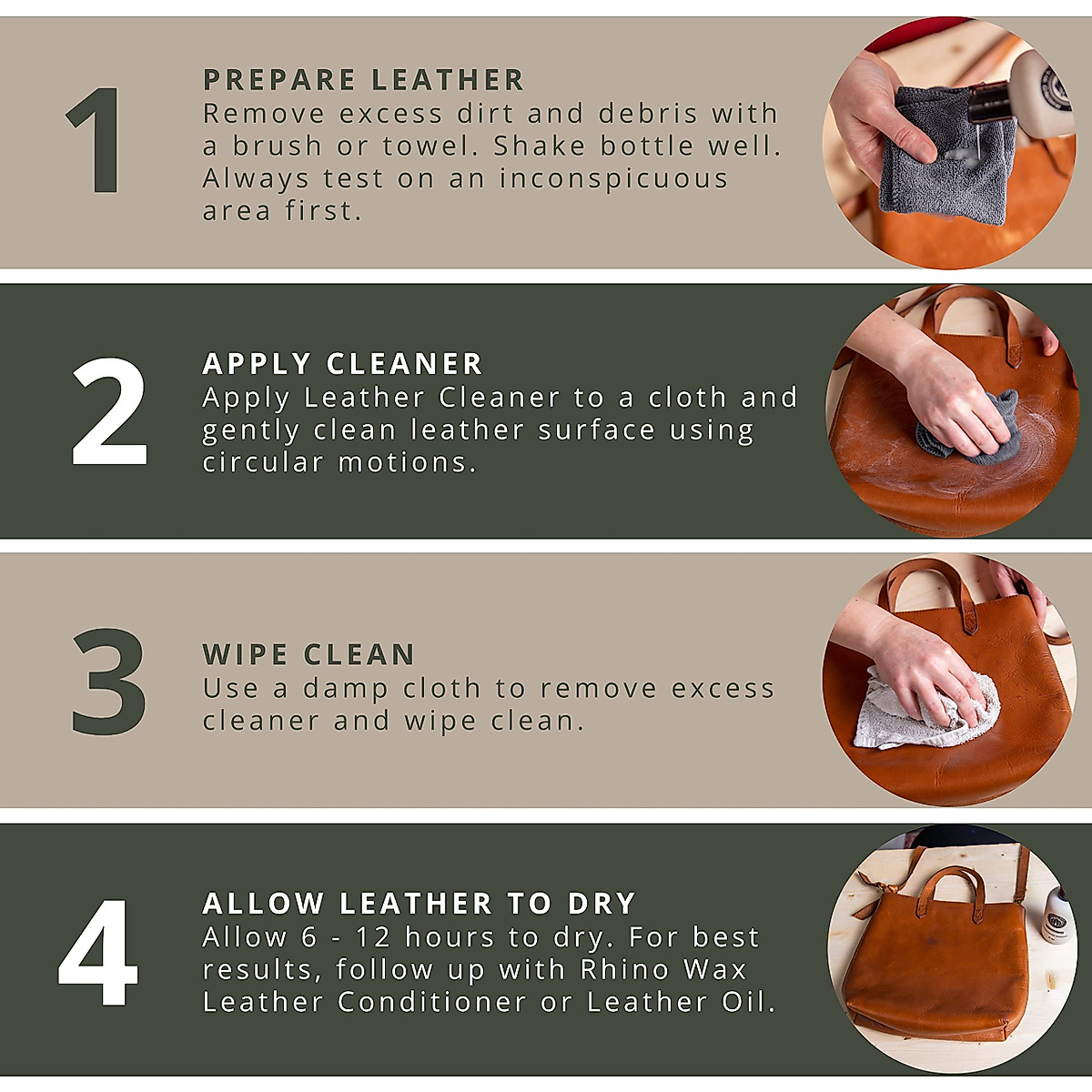 1

PREPARE LEATHER
Remove excess dirt and debris with a brush or towel. Shake bottle well. Always test on an inconspicuous area first.

2

APPLY CLEANER
Apply Leather Cleaner to a cloth and gently clean leather surface using circular motions.

3

WIPE CLEAN
Use a damp cloth to remove excess cleaner and wipe clean.

4

ALLOW LEATHER TO DRY
Allow 6 - 12 hours to dry. For best results, follow up with Rhino Wax Leather Conditioner or Leather Oil.