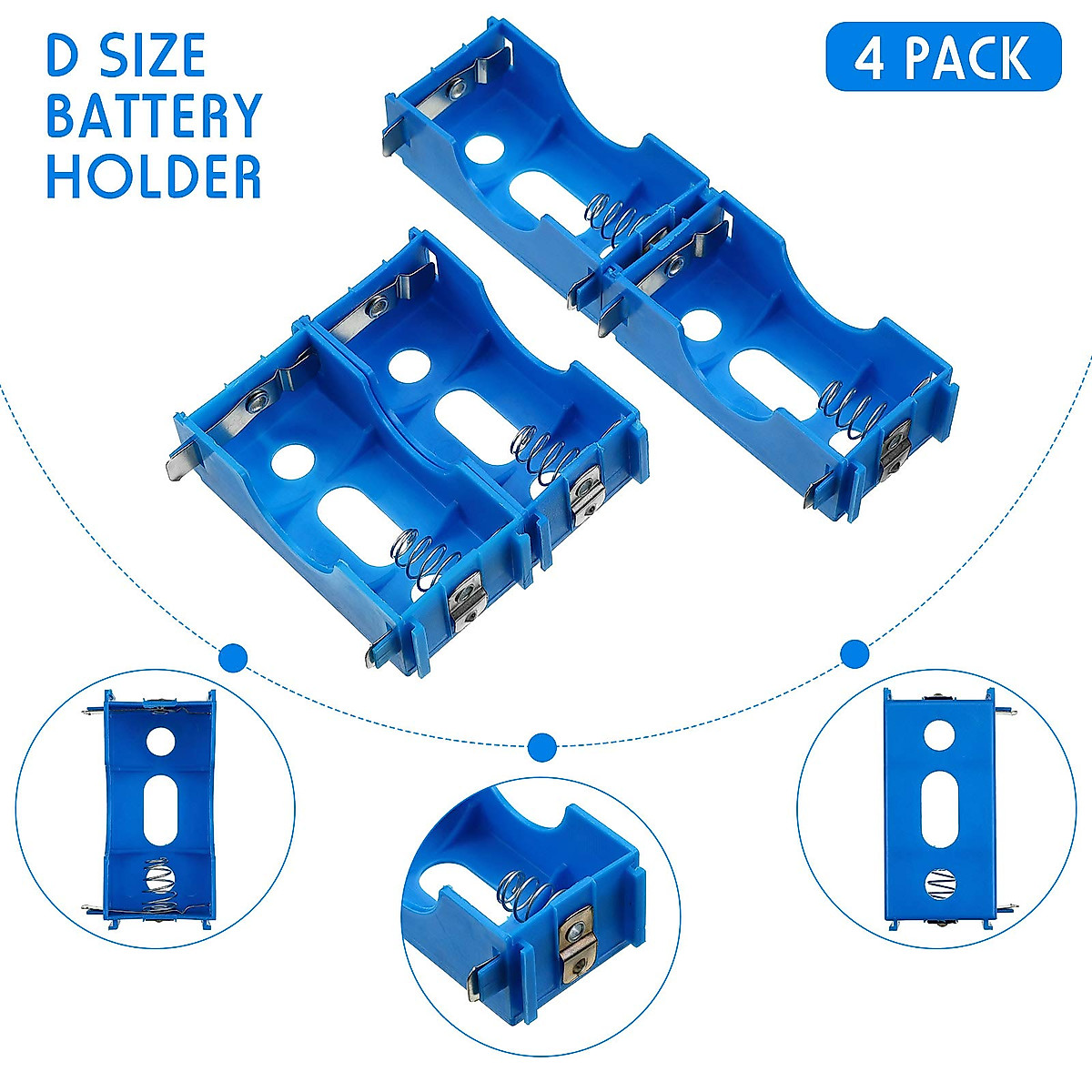 D SIZE BATTERY HOLDER

4 PACK