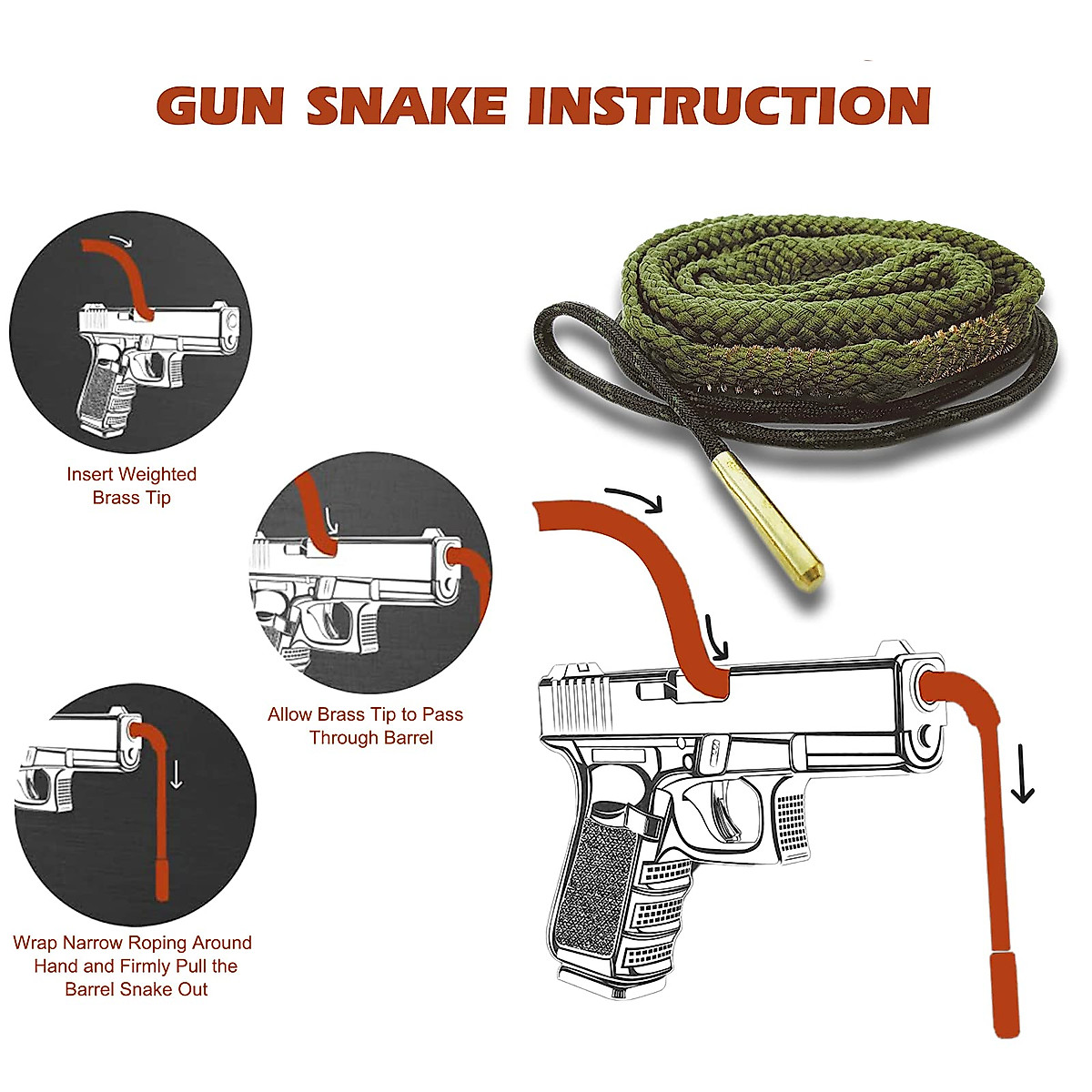 GUN SNAKE INSTRUCTION

Insert Weighted Brass Tip

Allow Brass Tip to Pass Through Barrel

Wrap Narrow Roping Around Hand and Firmly Pull the Barrel Snake Out