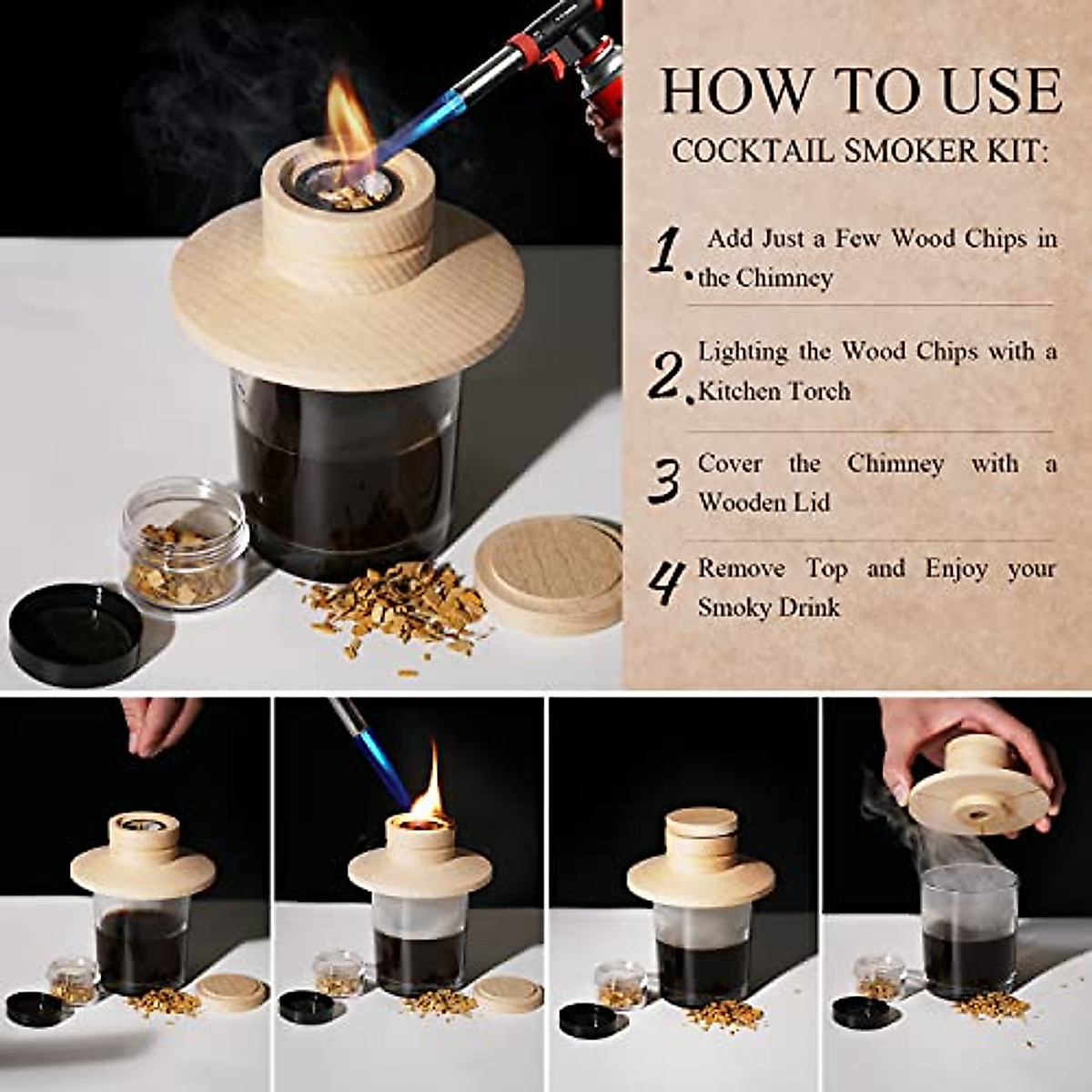 HOW TO USE
COCKTAIL SMOKER KIT:

1. Add Just a Few Wood Chips in the Chimney

2. Lighting the Wood Chips with a Kitchen Torch

3 Cover the Chimney with a Wooden Lid

4 Remove Top and Enjoy your Smoky Drink