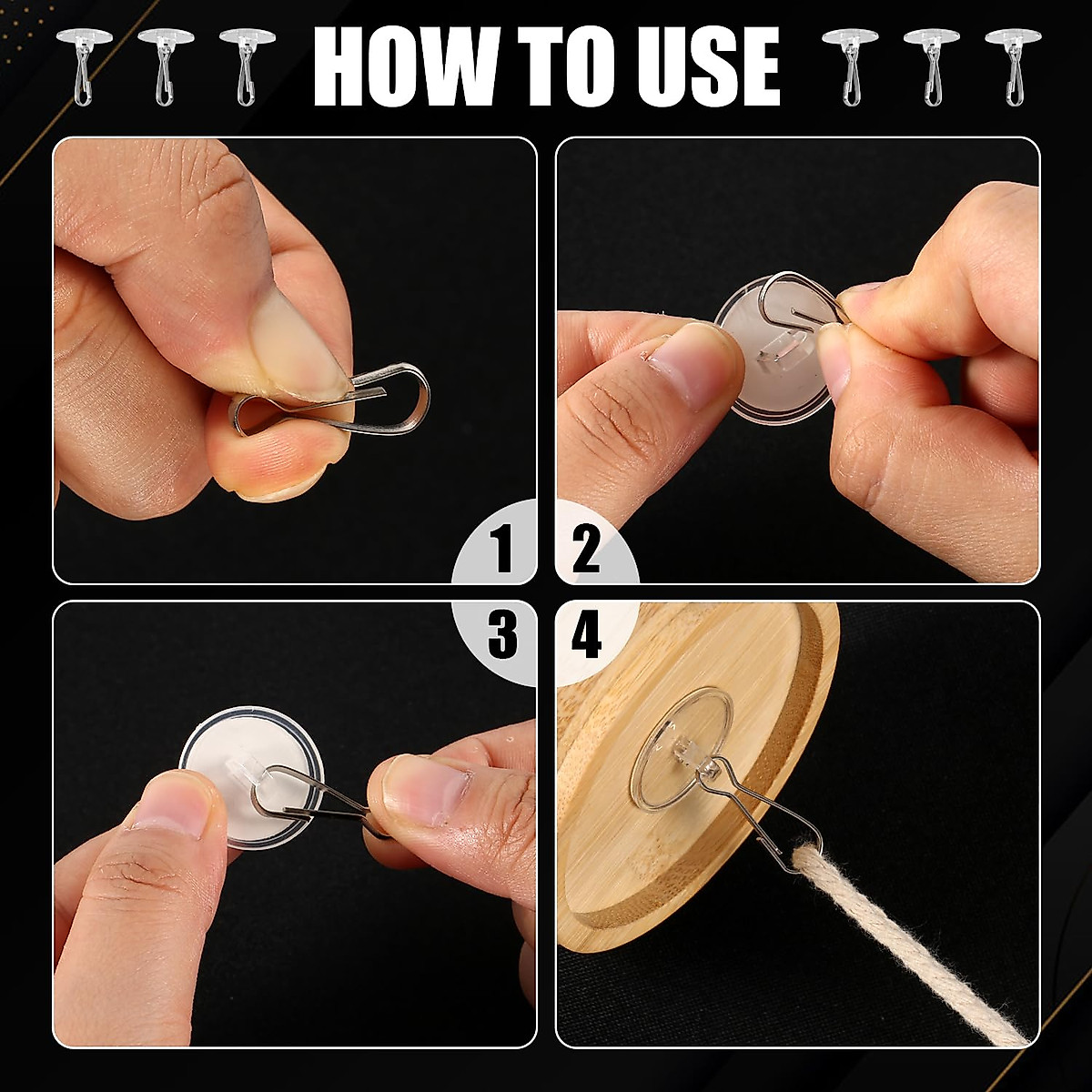 HOW TO USE

1

2

3

4