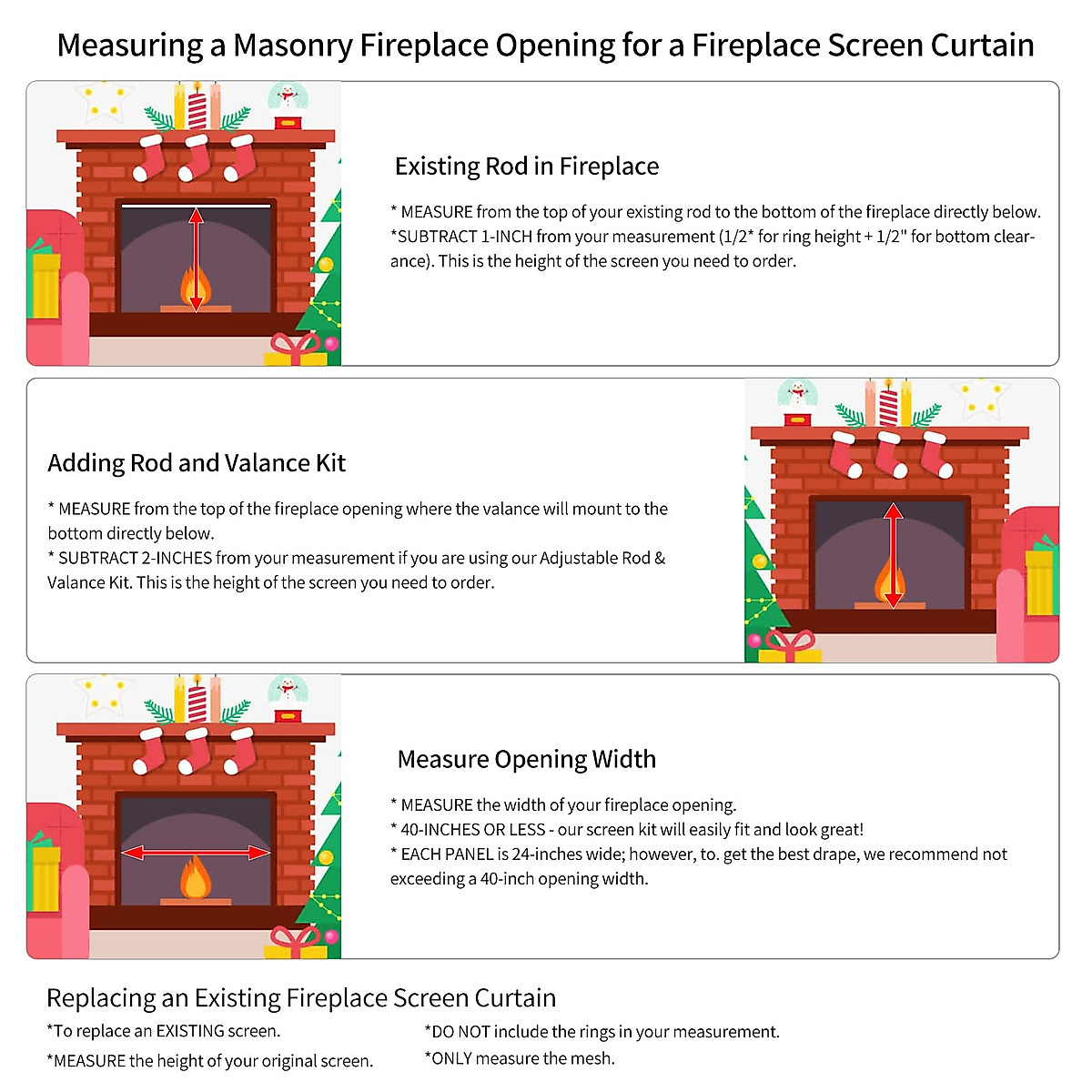 Measuring a Masonry Fireplace Opening for a Fireplace Screen Curtain

Existing Rod in Fireplace

* MEASURE from the top of your existing rod to the bottom of the fireplace directly below. *SUBTRACT 1-INCH from your measurement (1/2* for ring height + 1/2" for bottom clearance). This is the height of the screen you need to order.

Adding Rod and Valance Kit

* MEASURE from the top of the fireplace opening where the valance will mount to the bottom directly below.
* SUBTRACT 2-INCHES from your measurement if you are using our Adjustable Rod & Valance Kit. This is the height of the screen you need to order.

Measure Opening Width

* MEASURE the width of your fireplace opening.
* 40-INCHES OR LESS - our screen kit will easily fit and look great!
* EACH PANEL is 24-inches wide; however, to. get the best drape, we recommend not exceeding a 40-inch opening width.

Replacing an Existing Fireplace Screen Curtain

*To replace an EXISTING screen.
*MEASURE the height of your original screen.

*DO NOT include the rings in your measurement.
*ONLY measure the mesh.