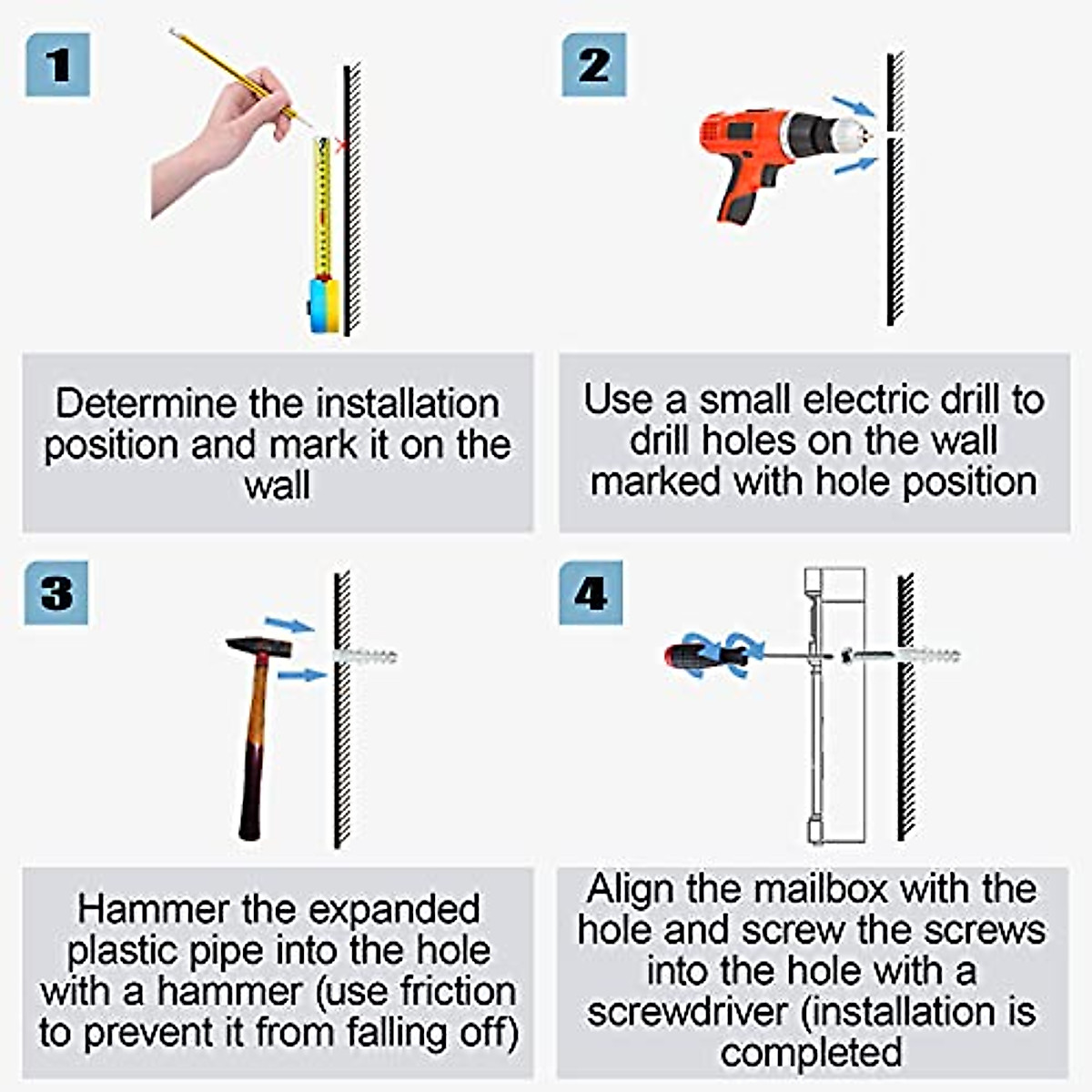 1

Determine the installation position and mark it on the wall

2

Use a small electric drill to drill holes on the wall marked with hole position

3

Hammer the expanded plastic pipe into the hole with a hammer (use friction to prevent it from falling off)

4

Align the mailbox with the hole and screw the screws into the hole with a screwdriver (installation is completed