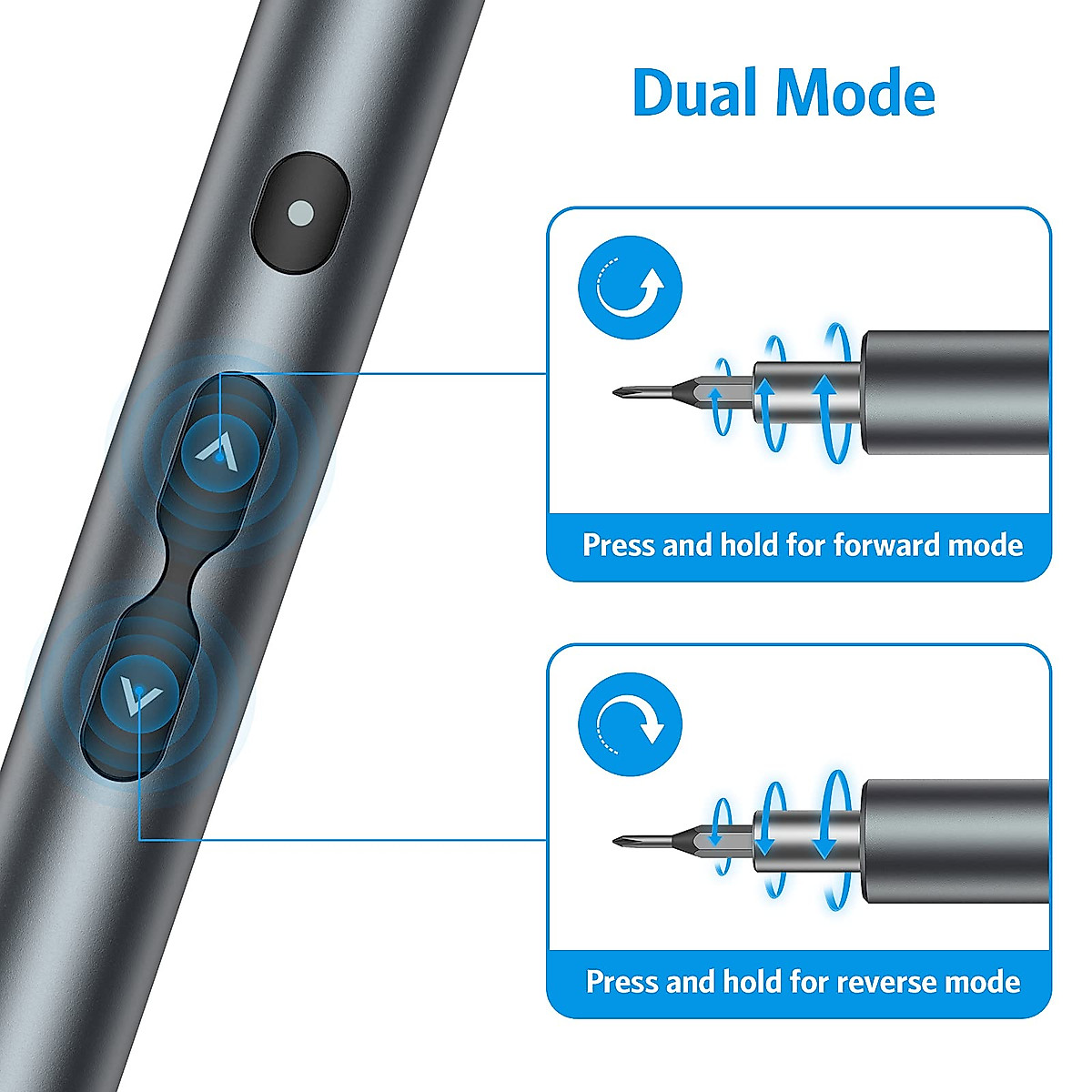 Dual Mode

Press and hold for forward mode

Press and hold for reverse mode