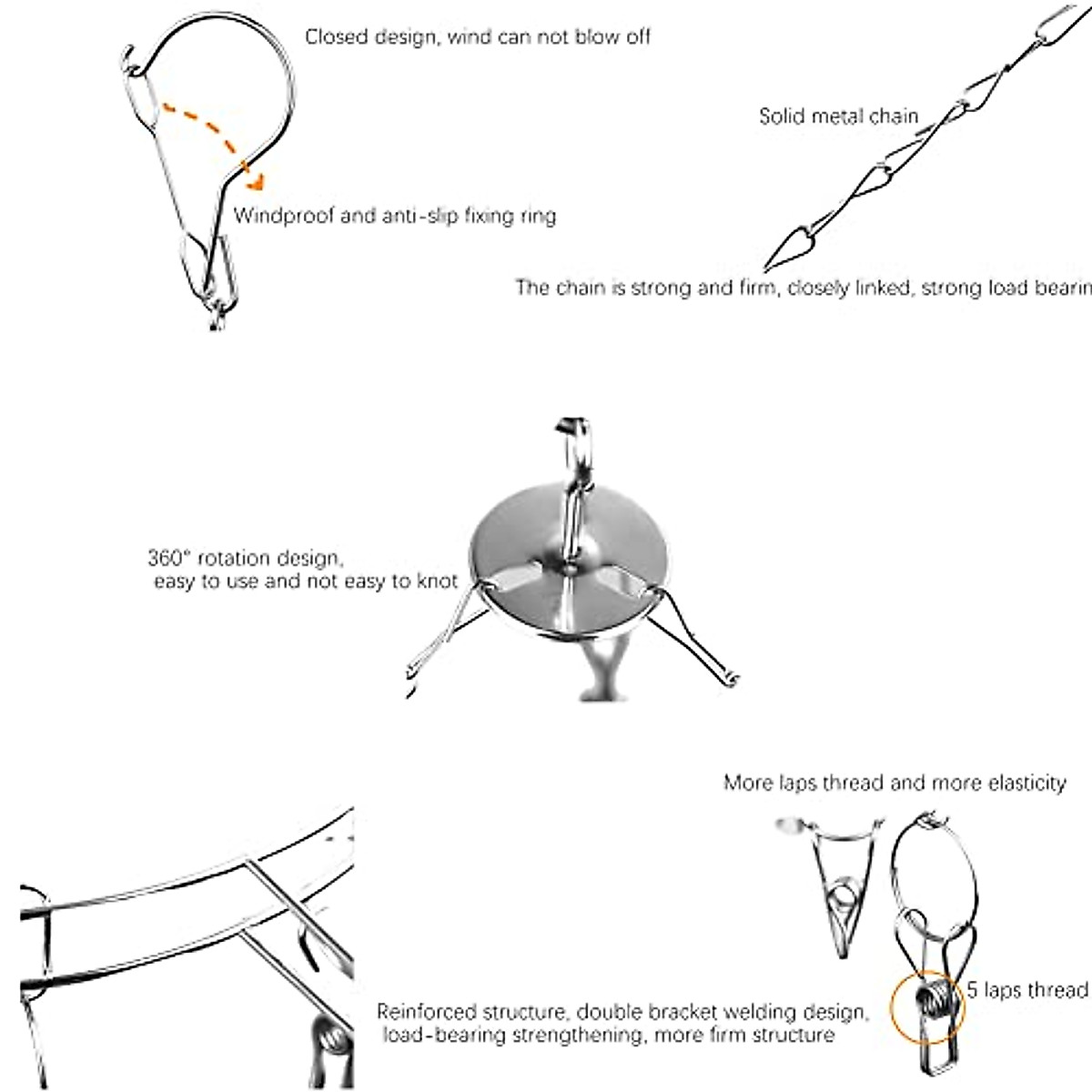 Closed design, wind can not blow off

Windproof and anti-slip fixing ring

Solid metal chain

The chain is strong and firm, closely linked, strong load bearin

360° rotation design, easy to use and not easy to knot

More laps thread and more elasticity

5 laps thread

Reinforced structure, double bracket welding design, load-bearing strengthening, more firm structure