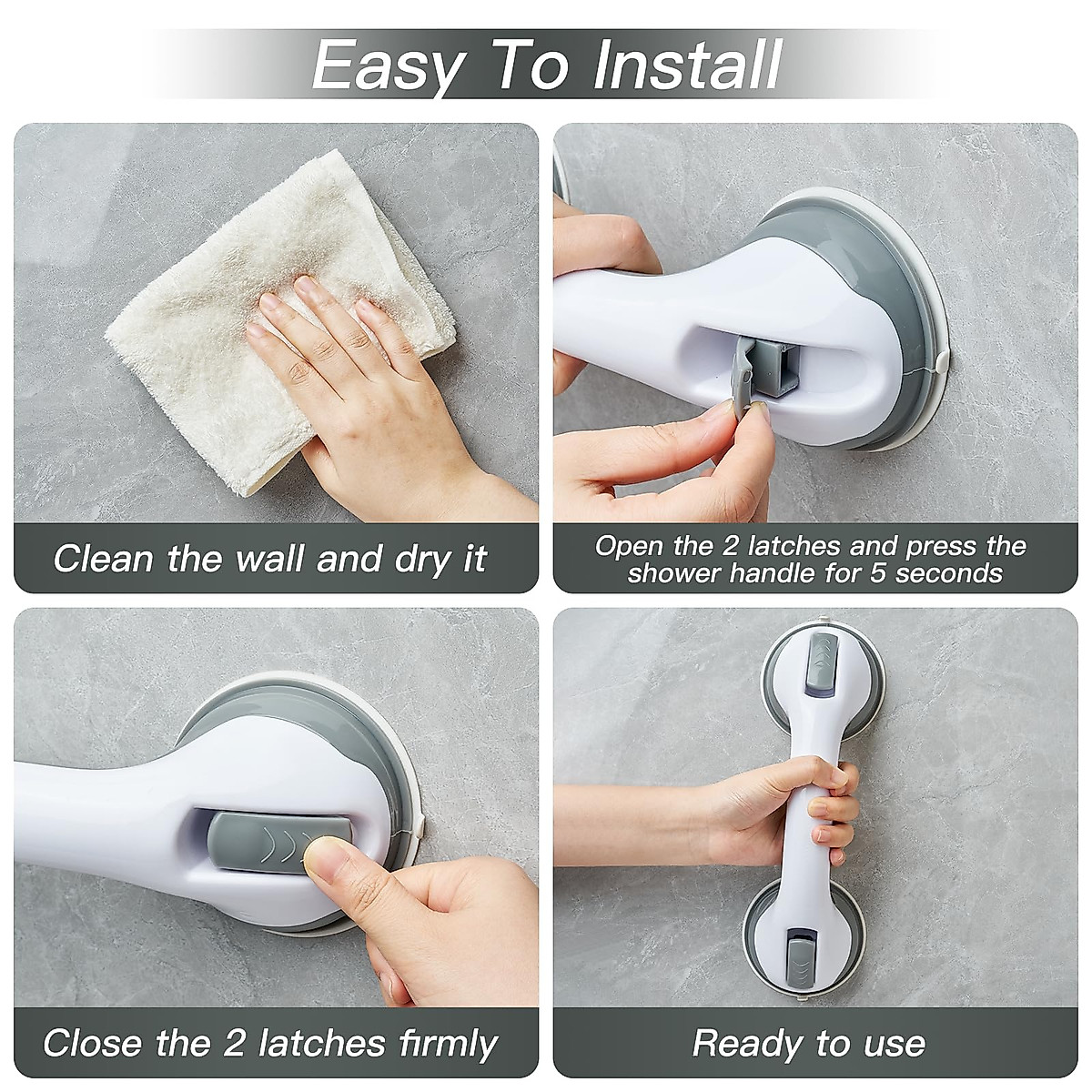 Easy To Install

Clean the wall and dry it

Open the 2 latches and press the shower handle for 5 seconds

Close the 2 latches firmly

Ready to use