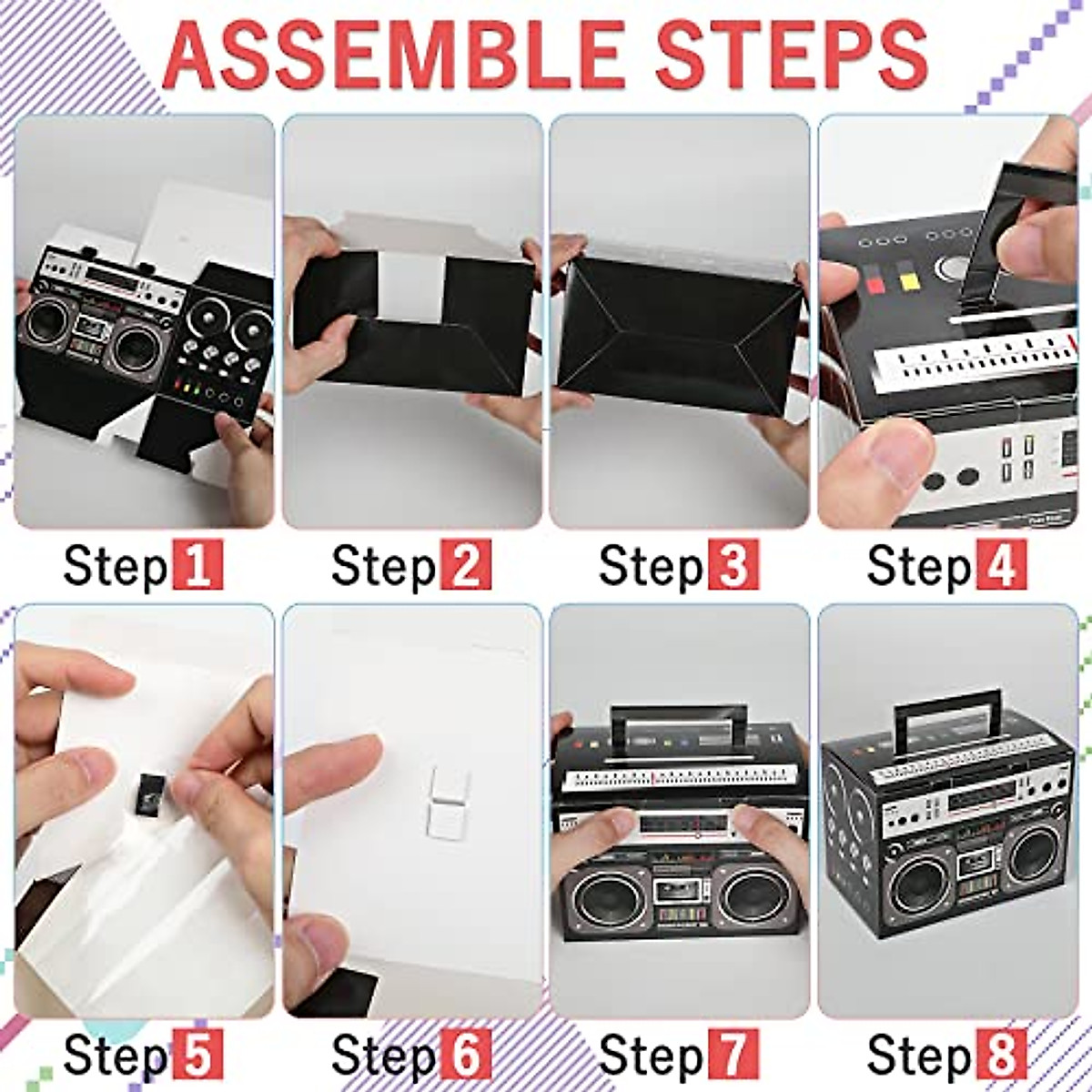 ASSEMBLE STEPS

Step 1

Step 2

Step 3

Step 4

Step 5

Step 6

Step 7

Step 8