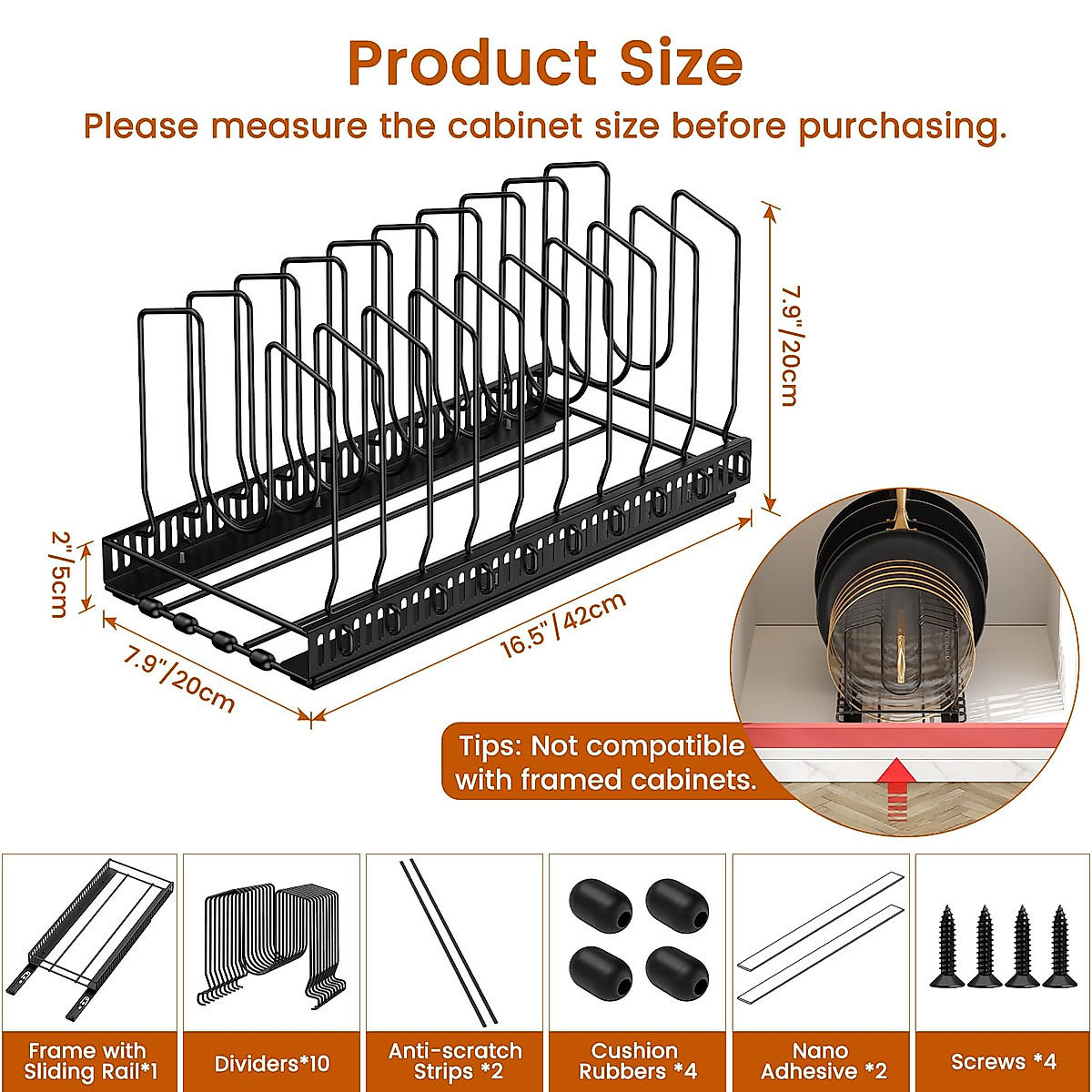 Product Size

Please measure the cabinet size before purchasing.

7.9"/20cm

2"/5cm

7.9"/20cm

16.5"/42cm

Tips: Not compatible with framed cabinets.

Frame with Sliding Rail*1

Dividers*10

Anti-scratch Strips *2

Cushion Rubbers *4

Nano Adhesive *2

Screws *4