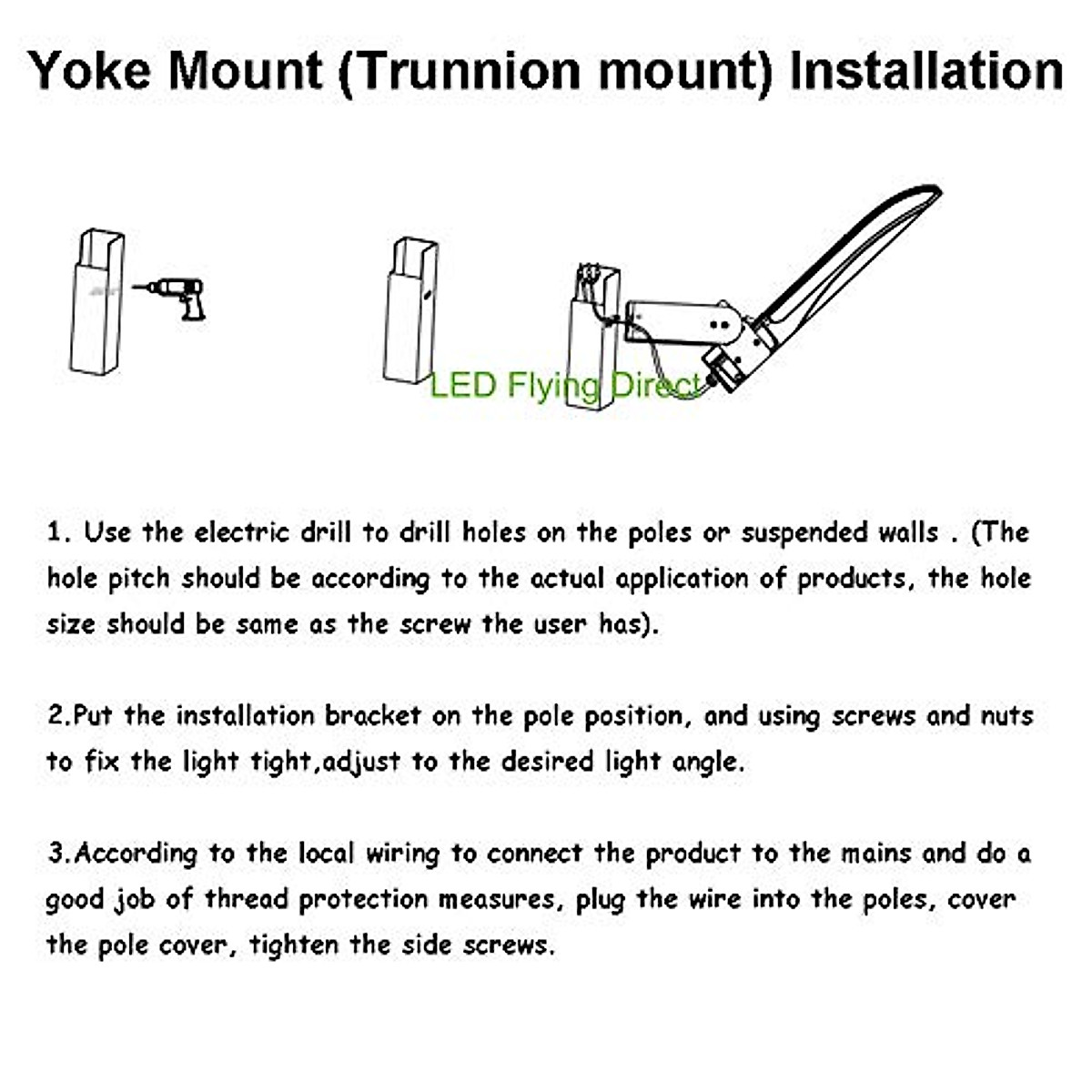 Yoke Mount (Trunnion mount) Installation

LED Flying Direct

1. Use the electric drill to drill holes on the poles or suspended walls . (The hole pitch should be according to the actual application of products, the hole size should be same as the screw the user has).

2.Put the installation bracket on the pole position, and using screws and nuts to fix the light tight,adjust to the desired light angle.

3.According to the local wiring to connect the product to the mains and do a good job of thread protection measures, plug the wire into the poles, cover the pole cover, tighten the side screws.