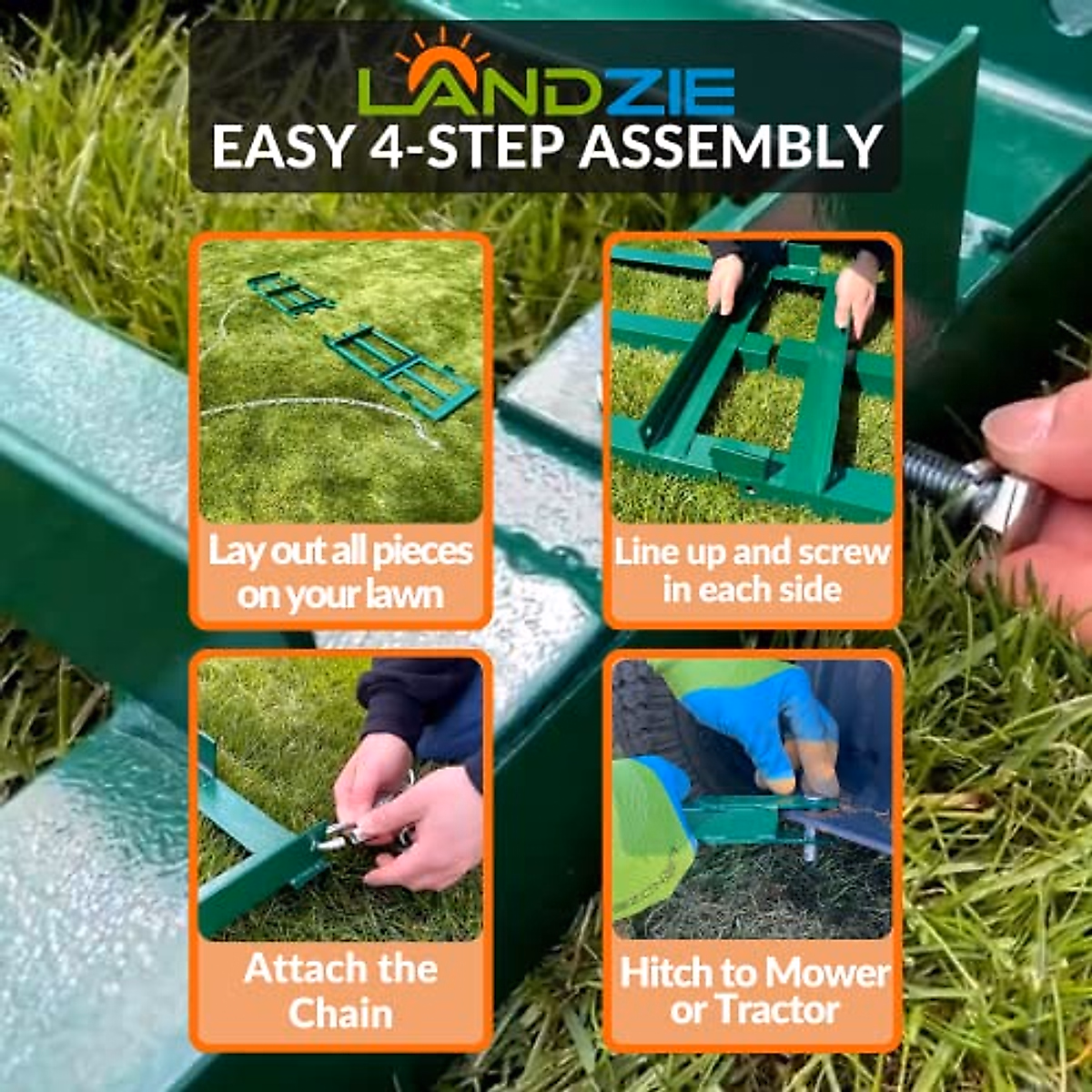 LANDZIE
EASY 4-STEP ASSEMBLY

Lay out all pieces on your lawn

Line up and screw in each side

Attach the Chain

Hitch to Mower or Tractor