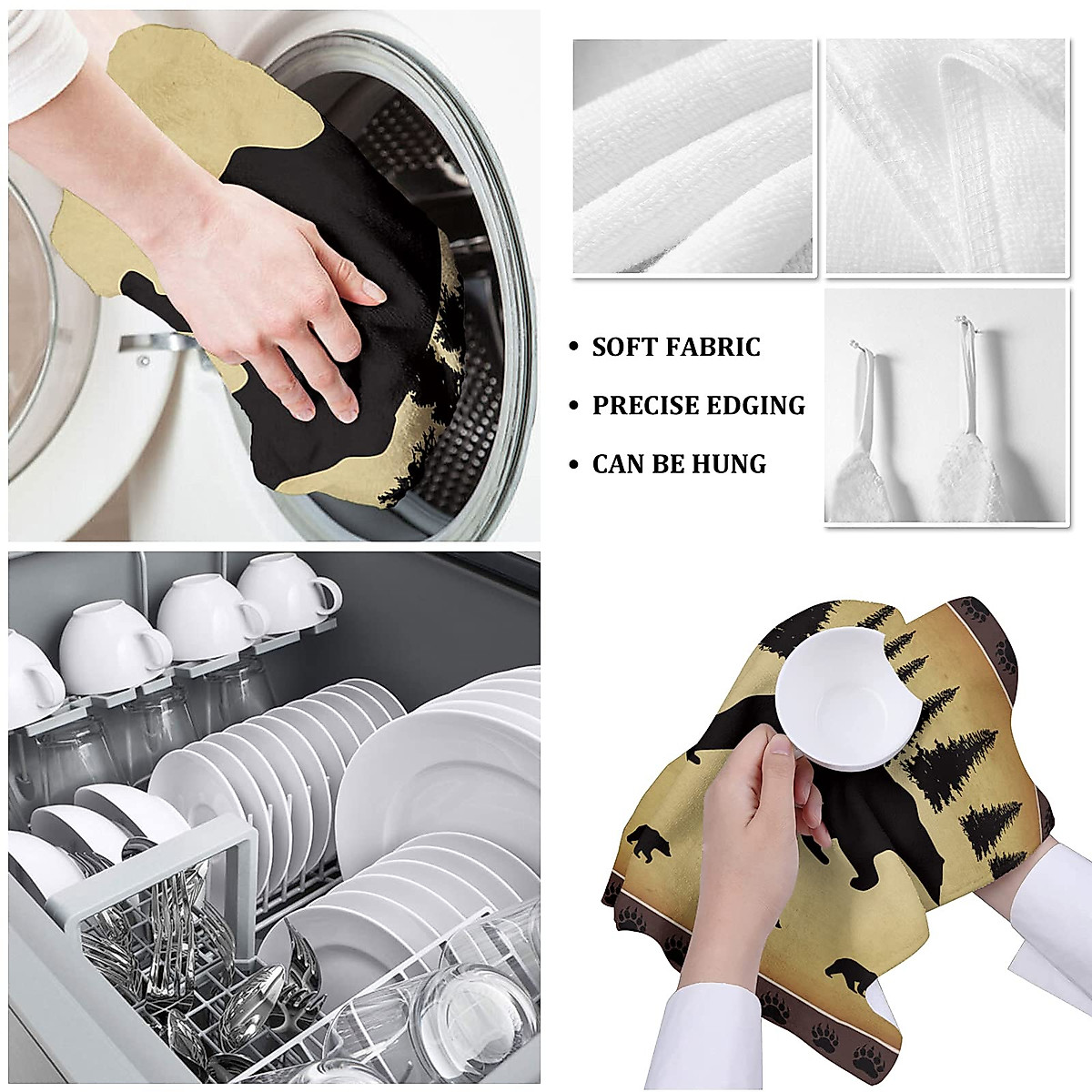 • SOFT FABRIC

• PRECISE EDGING

• CAN BE HUNG