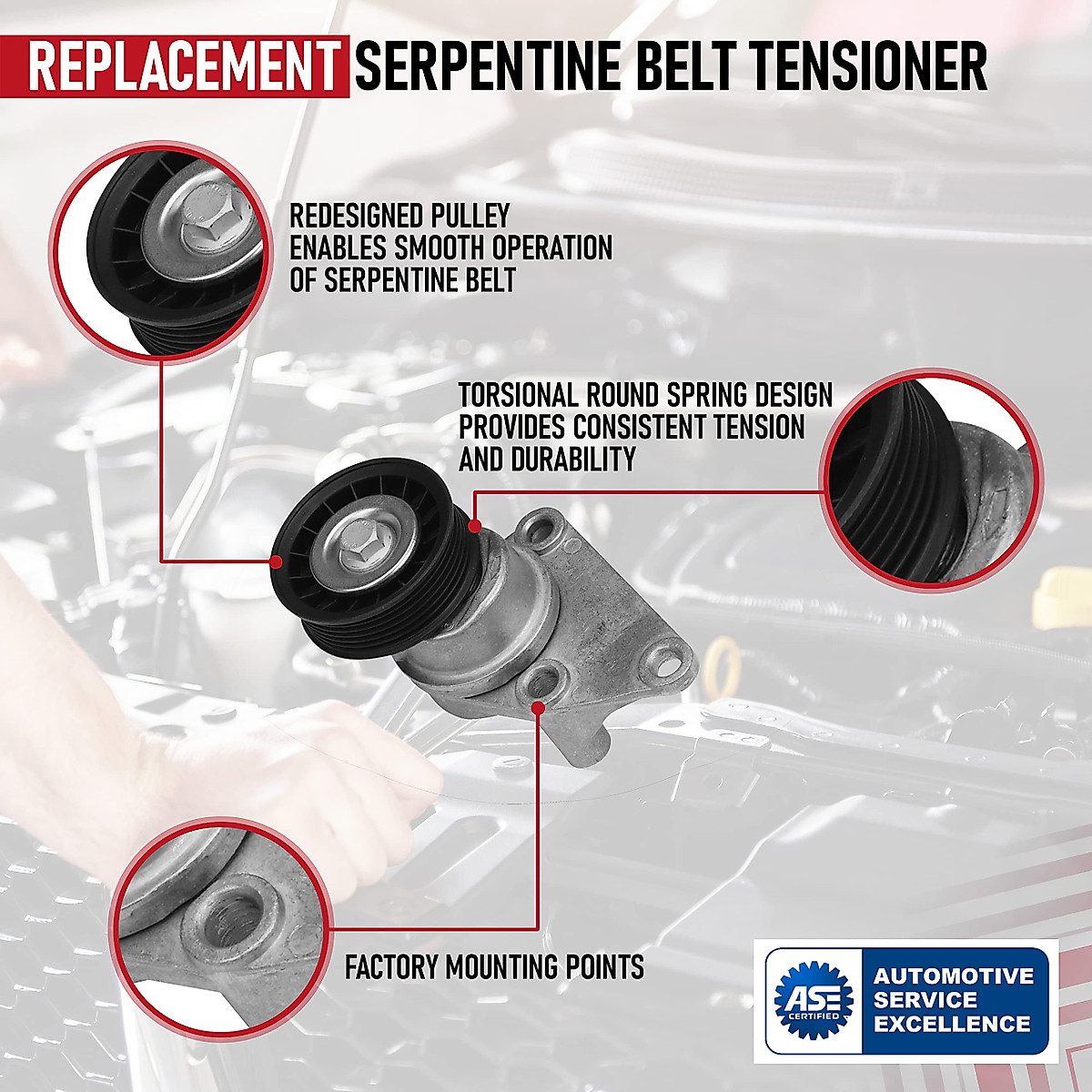 REPLACEMENT SERPENTINE BELT TENSIONER

REDESIGNED PULLEY ENABLES SMOOTH OPERATION OF SERPENTINE BELT

TORSIONAL ROUND SPRING DESIGN PROVIDES CONSISTENT TENSION AND DURABILITY

FACTORY MOUNTING POINTS

ASE CERTIFIED

AUTOMOTIVE SERVICE EXCELLENCE