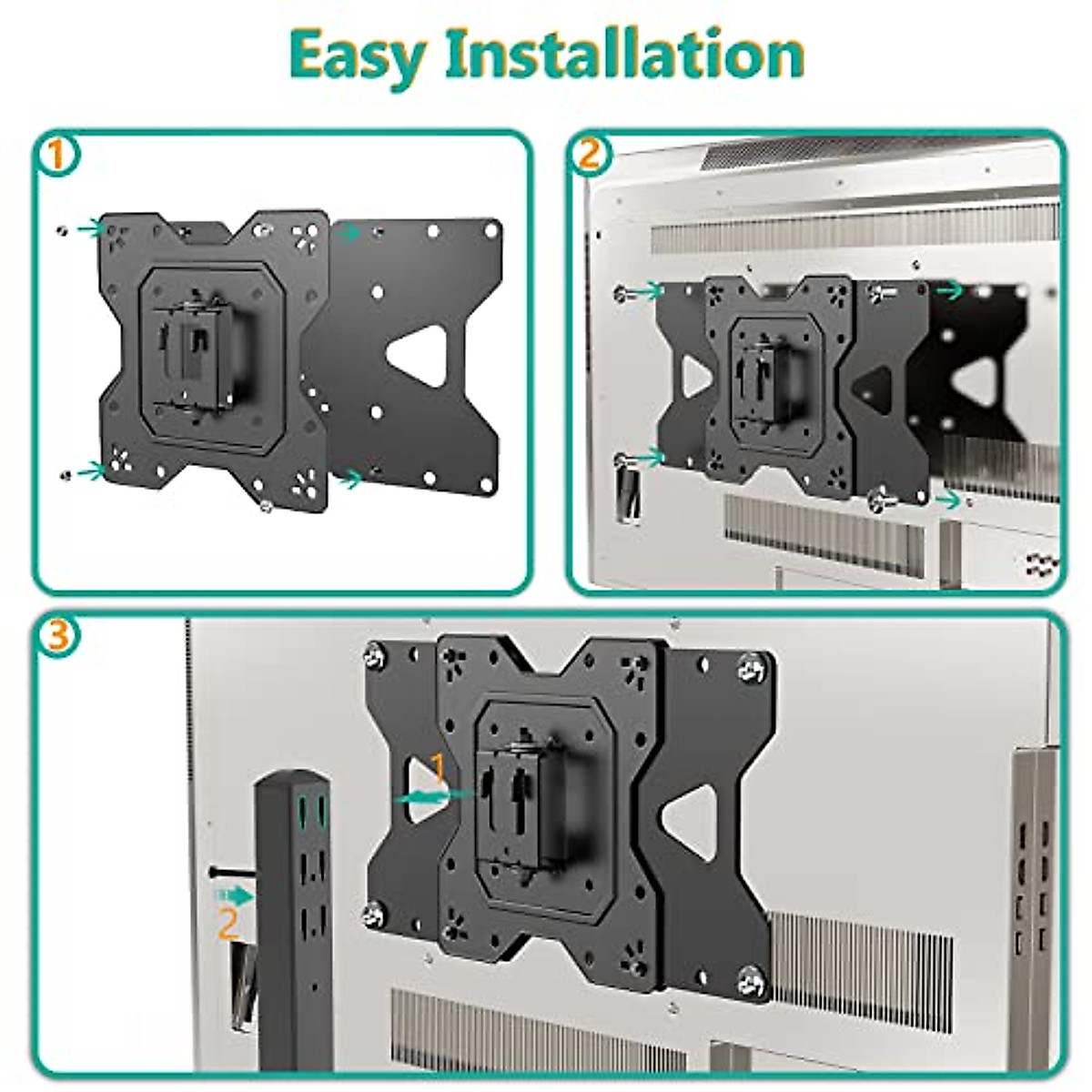 Easy Installation

1

2

3

1

2