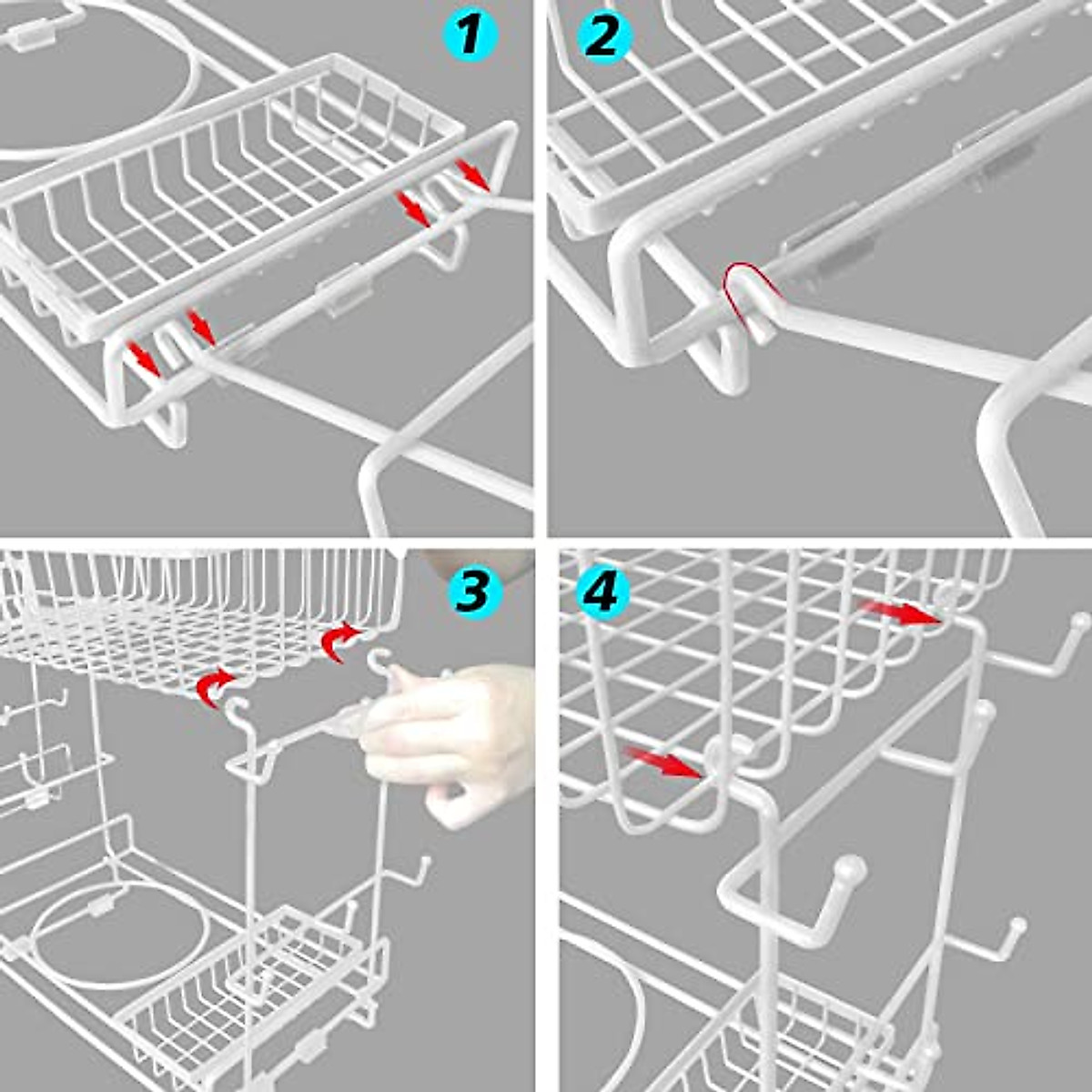 1

2

3

4