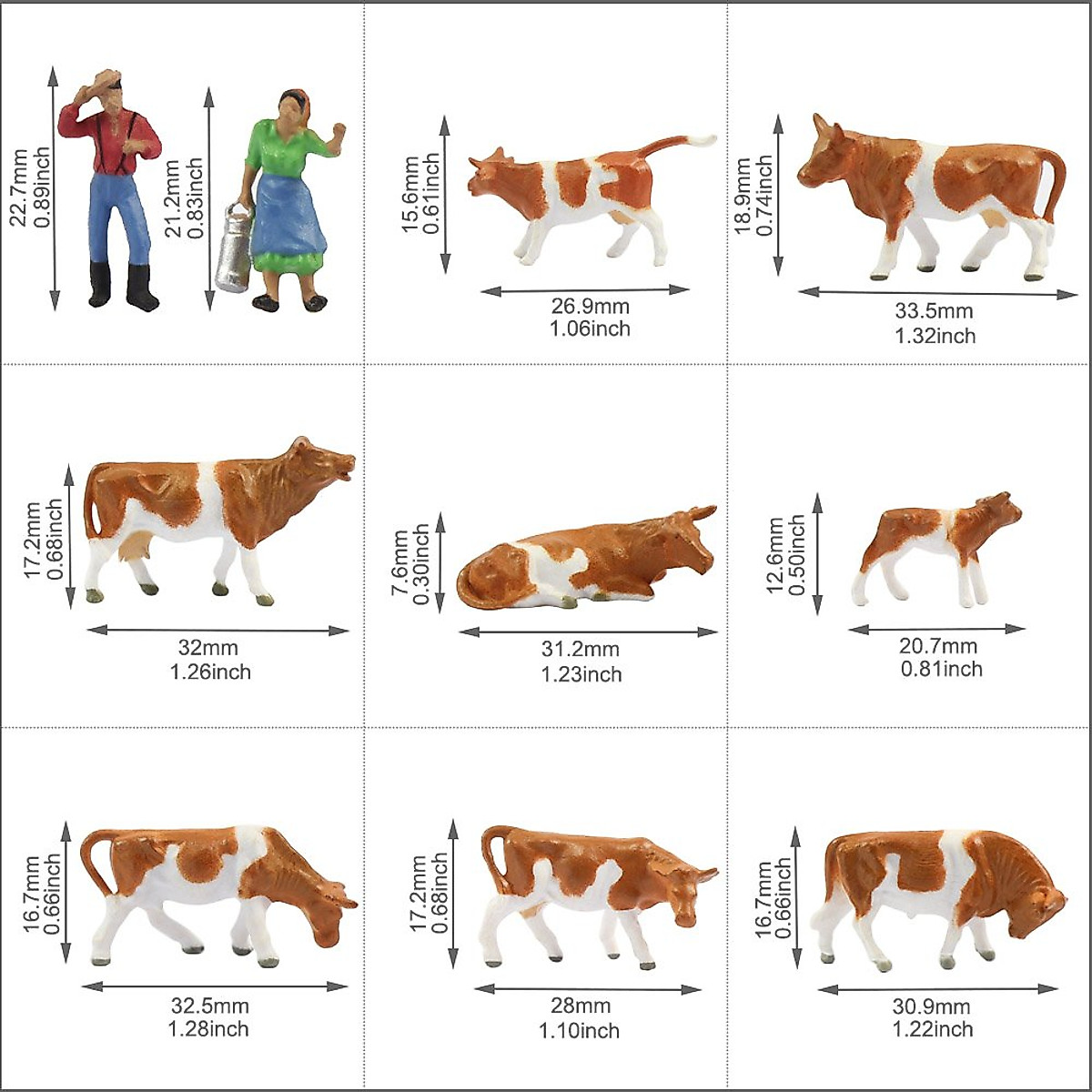 22.7mm
0.89inch

21.2mm
0.83inch

15.6mm
0.61inch

26.9mm
1.06inch

18.9mm
0.74inch

33.5mm
1.32inch

17.2mm
0.68inch

32mm
1.26inch

7.6mm
0.30inch

31.2mm
1.23inch

12.6mm
0.50inch

20.7mm
0.81inch

16.7mm
0.66inch

32.5mm
1.28inch

17.2mm
0.68inch

28mm
1.10inch

16.7mm
0.66inch

30.9mm
1.22inch