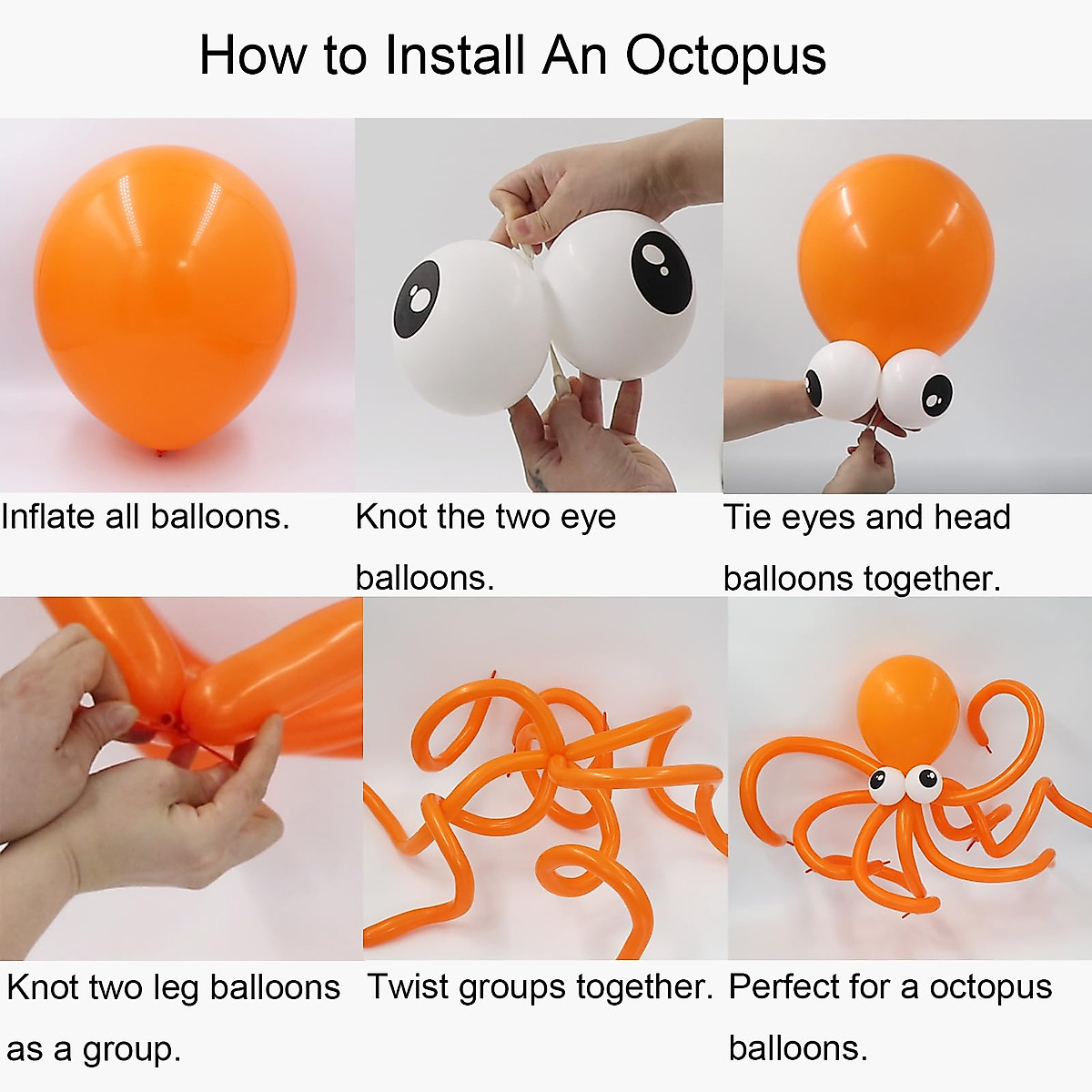 How to Install An Octopus

Inflate all balloons.

Knot the two eye balloons.

Tie eyes and head balloons together.

Knot two leg balloons as a group.

Twist groups together.

Perfect for a octopus balloons.