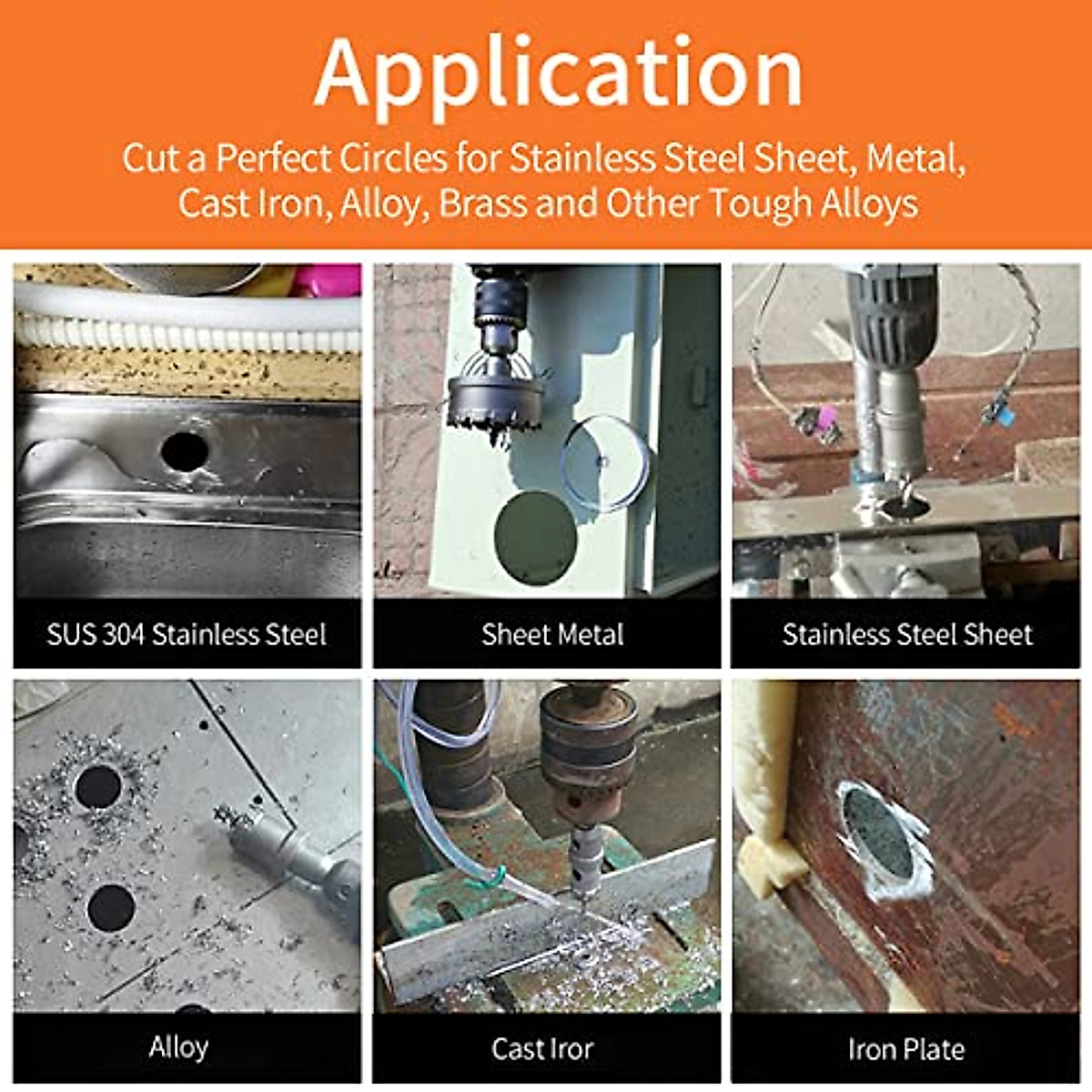 Application

Cut a Perfect Circles for Stainless Steel Sheet, Metal, Cast Iron, Alloy, Brass and Other Tough Alloys

SUS 304 Stainless Steel

Sheet Metal

Stainless Steel Sheet

Alloy

Cast Iror

Iron Plate