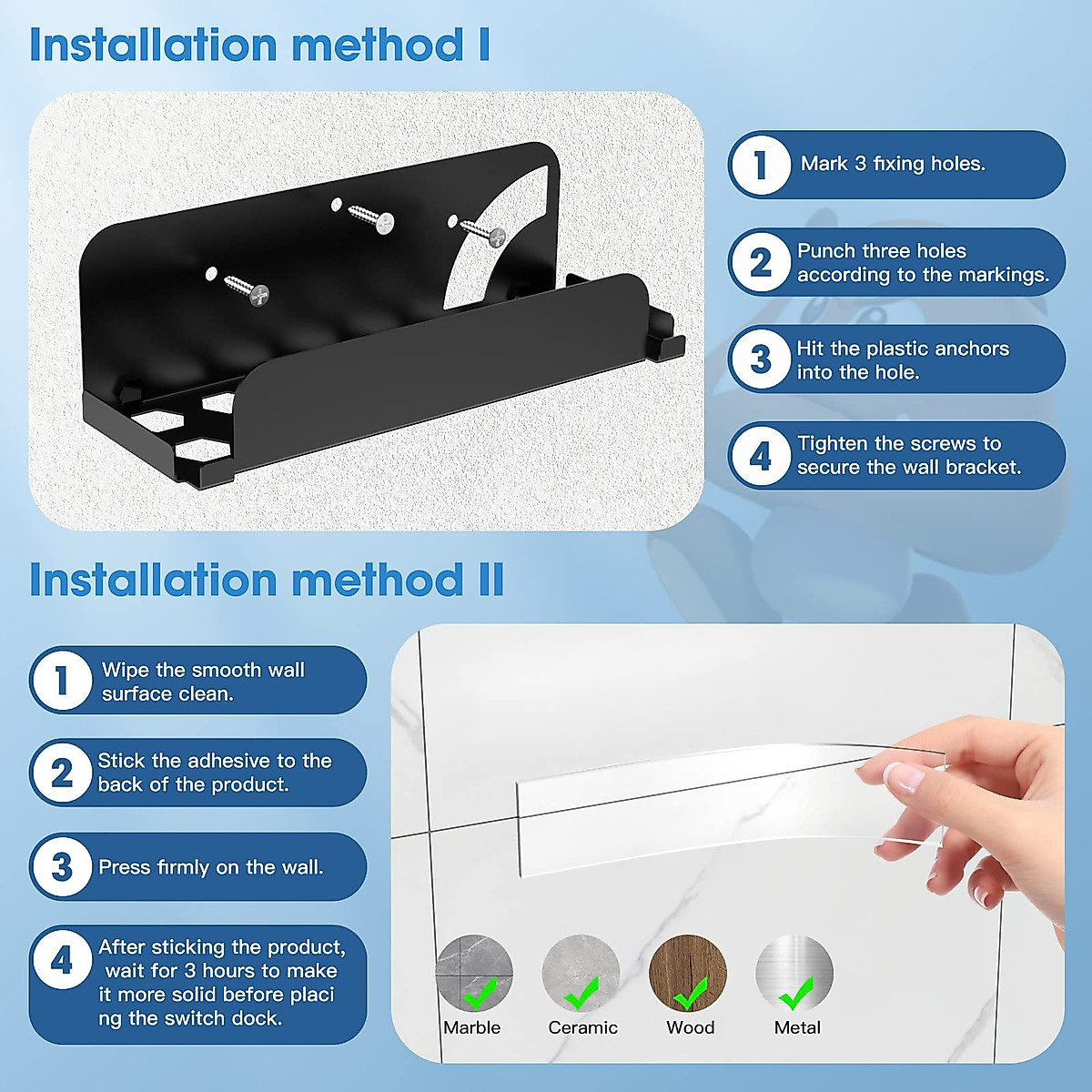 Installation method I

1 Mark 3 fixing holes.

2 Punch three holes according to the markings.

3 Hit the plastic anchors into the hole.

4 Tighten the screws to secure the wall bracket.

Installation method II

1 Wipe the smooth wall surface clean.

2 Stick the adhesive to the back of the product.

3 Press firmly on the wall.

4 After sticking the product, wait for 3 hours to make it more solid before placi ng the switch dock.

Marble Ceramic Wood Metal