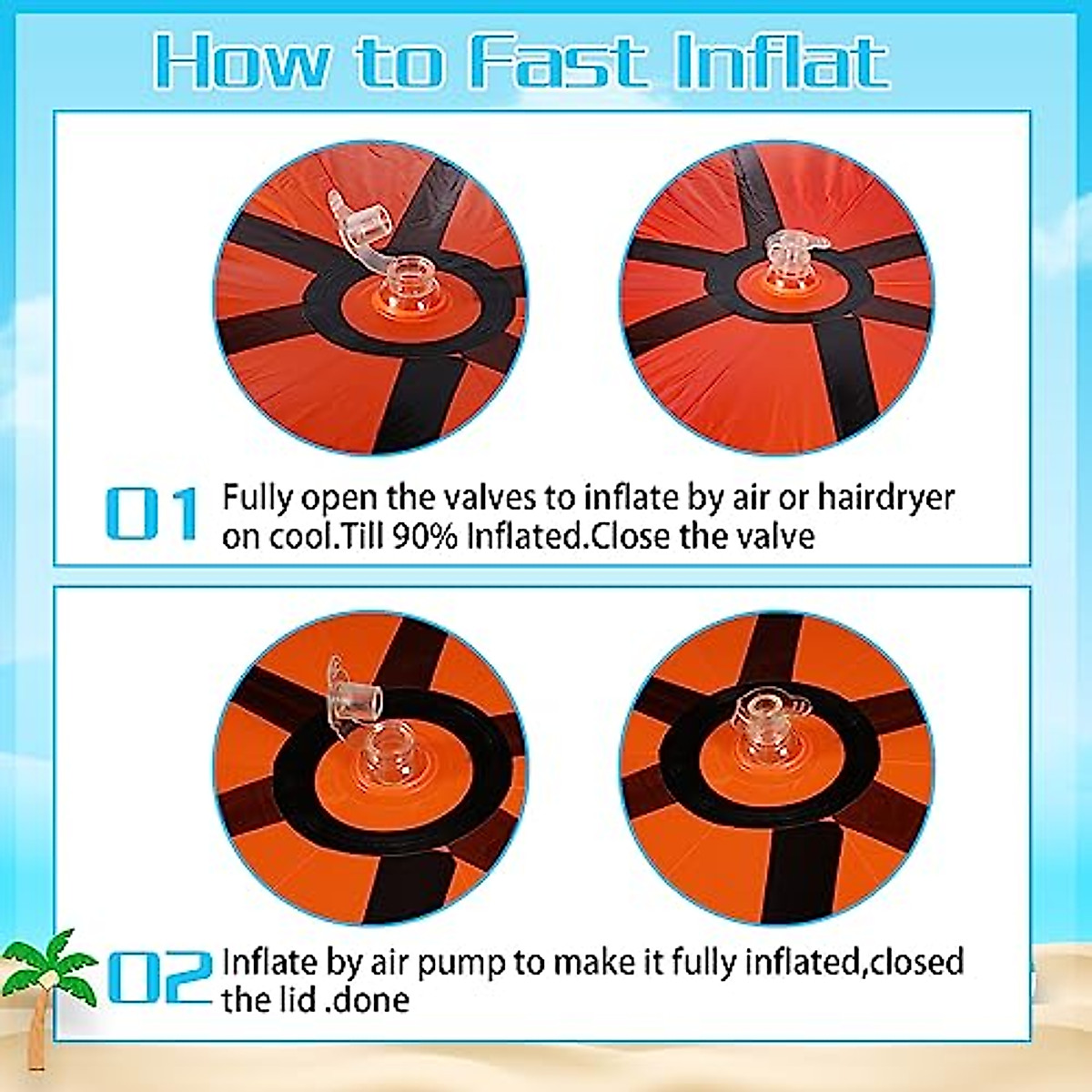 How to Fast Inflat

01 Fully open the valves to inflate by air or hairdryer on cool.Till 90% Inflated.Close the valve

02 Inflate by air pump to make it fully inflated,closed the lid .done