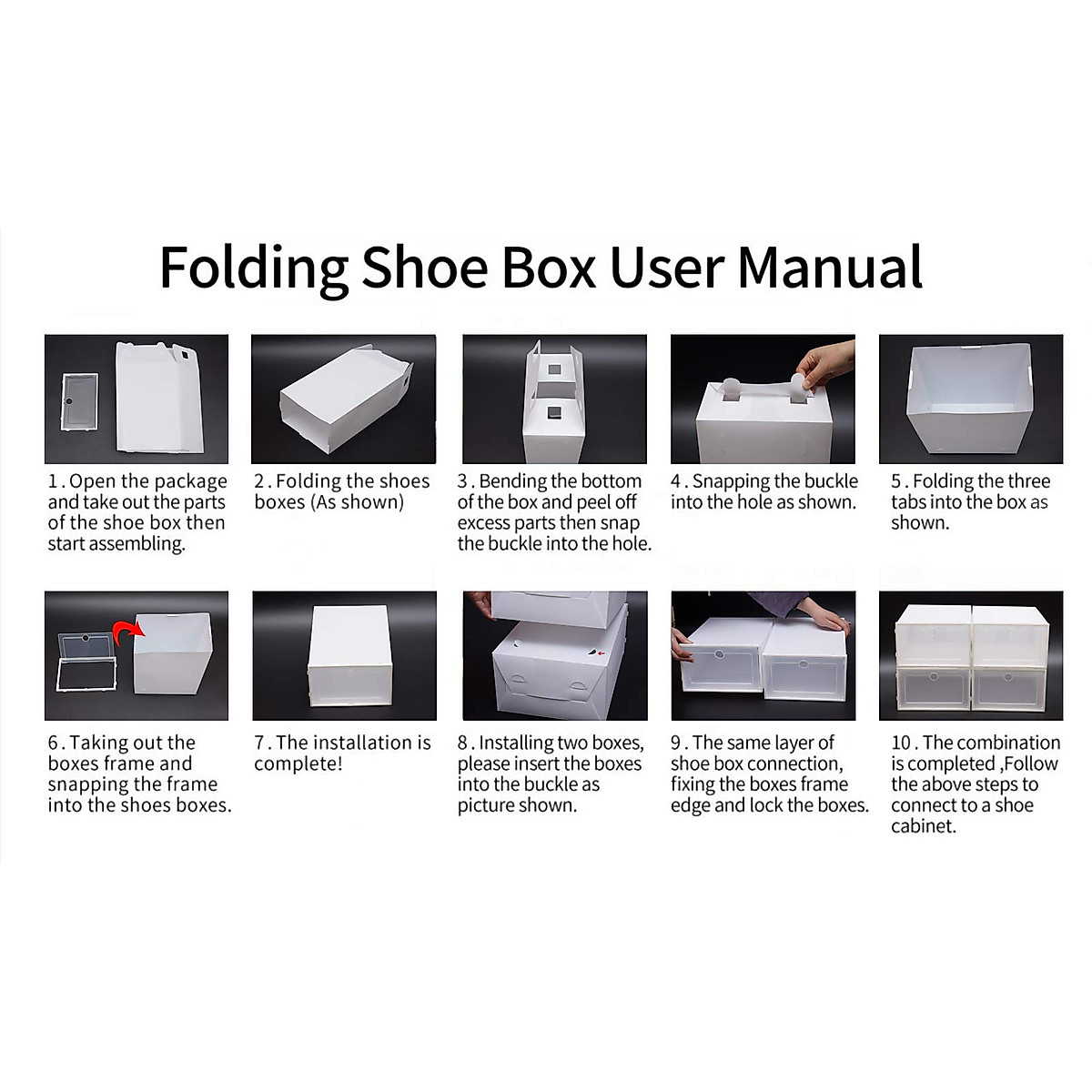 Folding Shoe Box User Manual

1 . Open the package and take out the parts of the shoe box then start assembling.

2 . Folding the shoes boxes (As shown)

3 . Bending the bottom of the box and peel off excess parts then snap the buckle into the hole.

4 . Snapping the buckle into the hole as shown.

5 . Folding the three tabs into the box as shown.

6 . Taking out the boxes frame and snapping the frame into the shoes boxes.

7 . The installation is complete!

8 . Installing two boxes, please insert the boxes into the buckle as picture shown.

9 . The same layer of shoe box connection, fixing the boxes frame edge and lock the boxes.

10 . The combination is completed ,Follow the above steps to connect to a shoe cabinet.