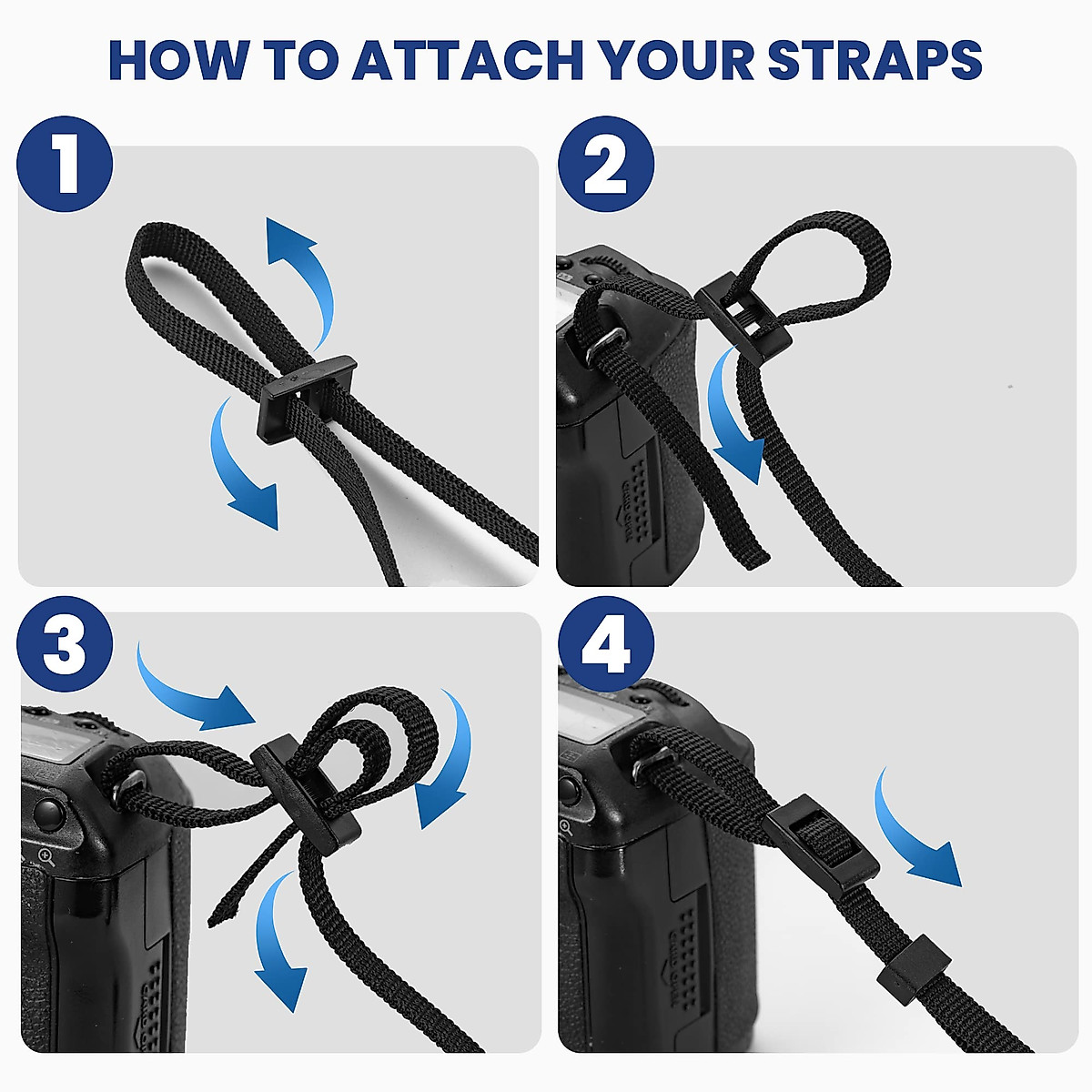 HOW TO ATTACH YOUR STRAPS

1

2

3

4