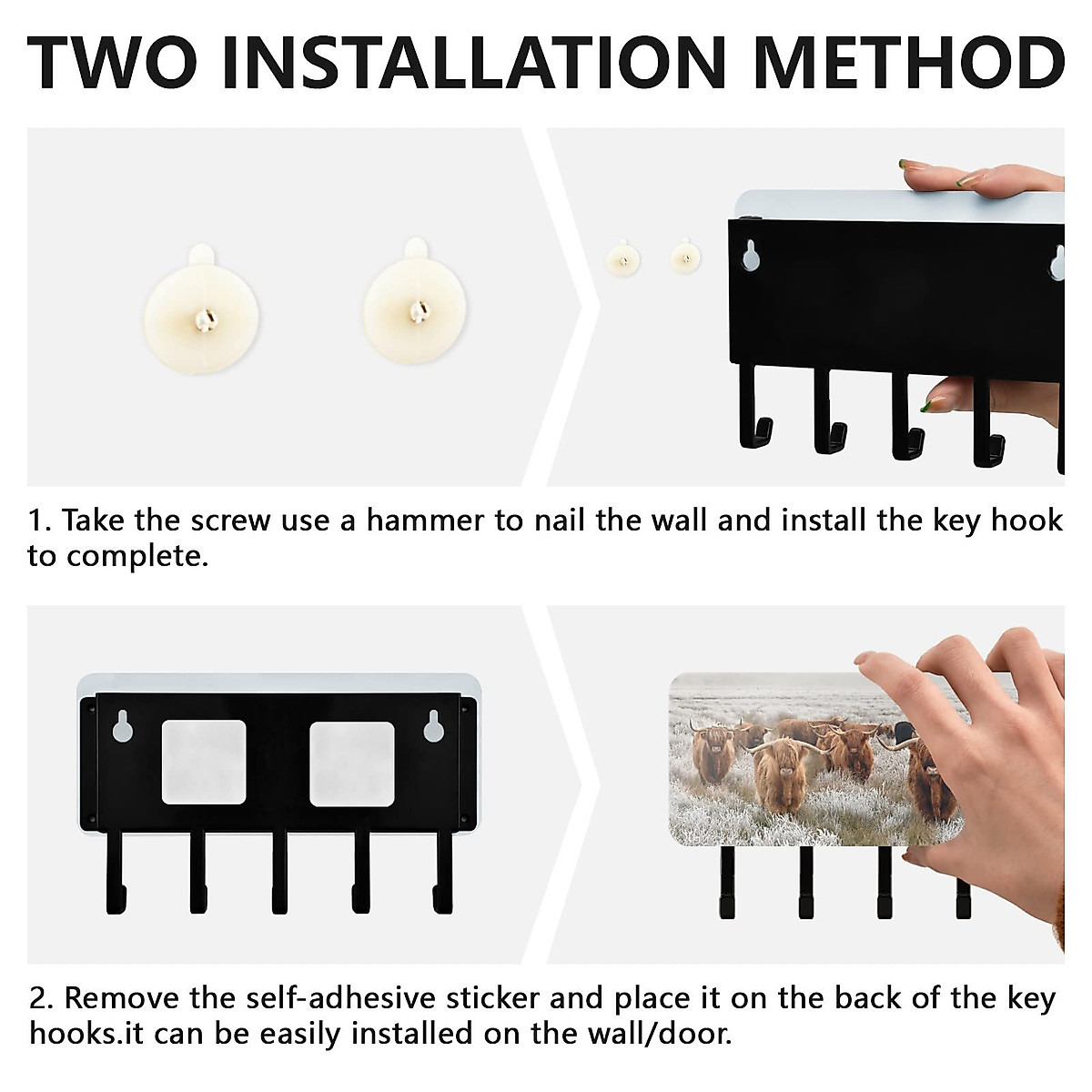 TWO INSTALLATION METHOD

1. Take the screw use a hammer to nail the wall and install the key hook to complete.

2. Remove the self-adhesive sticker and place it on the back of the key hooks.it can be easily installed on the wall/door.