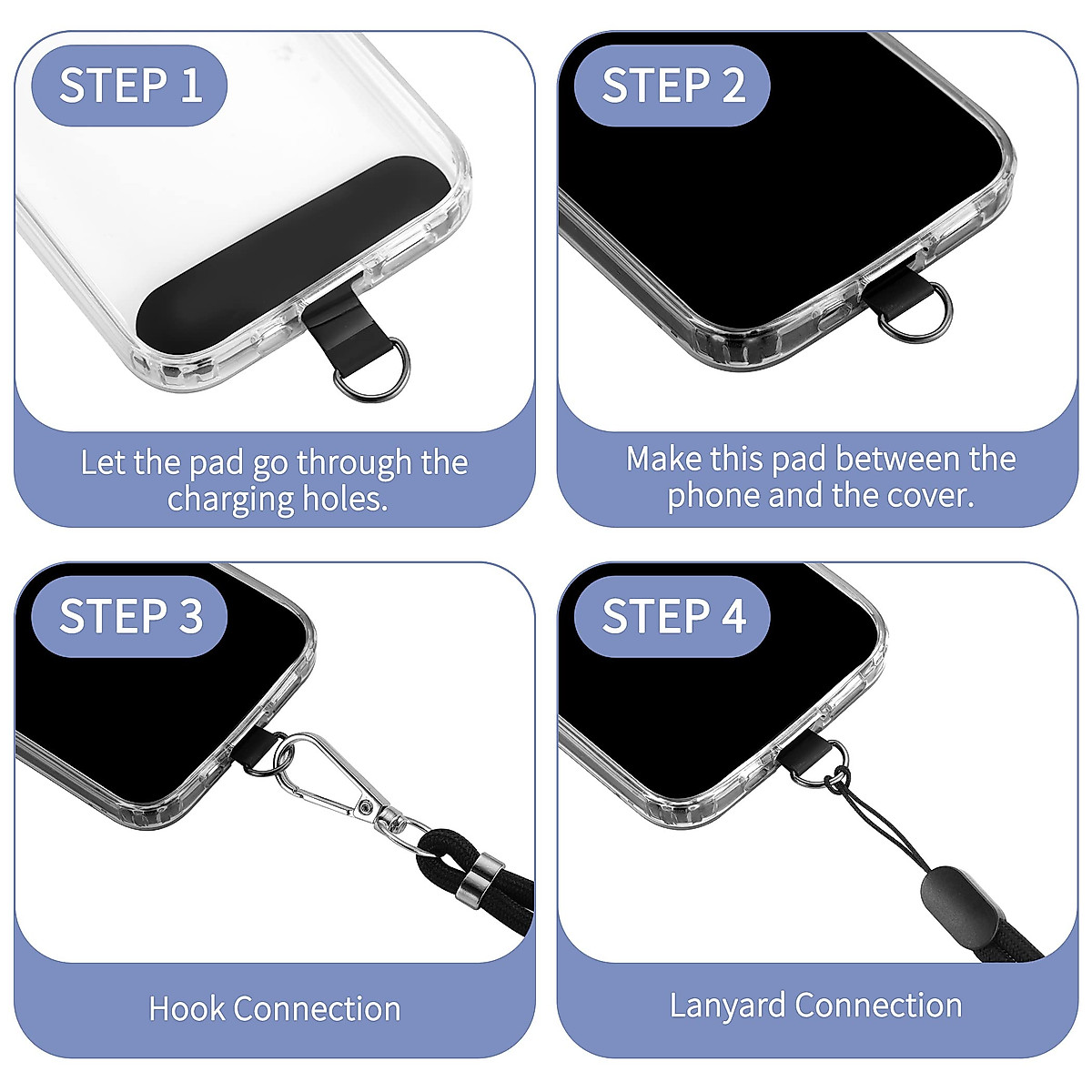 STEP 1

Let the pad go through the charging holes.

STEP 2

Make this pad between the phone and the cover.

STEP 3

Hook Connection

STEP 4

Lanyard Connection