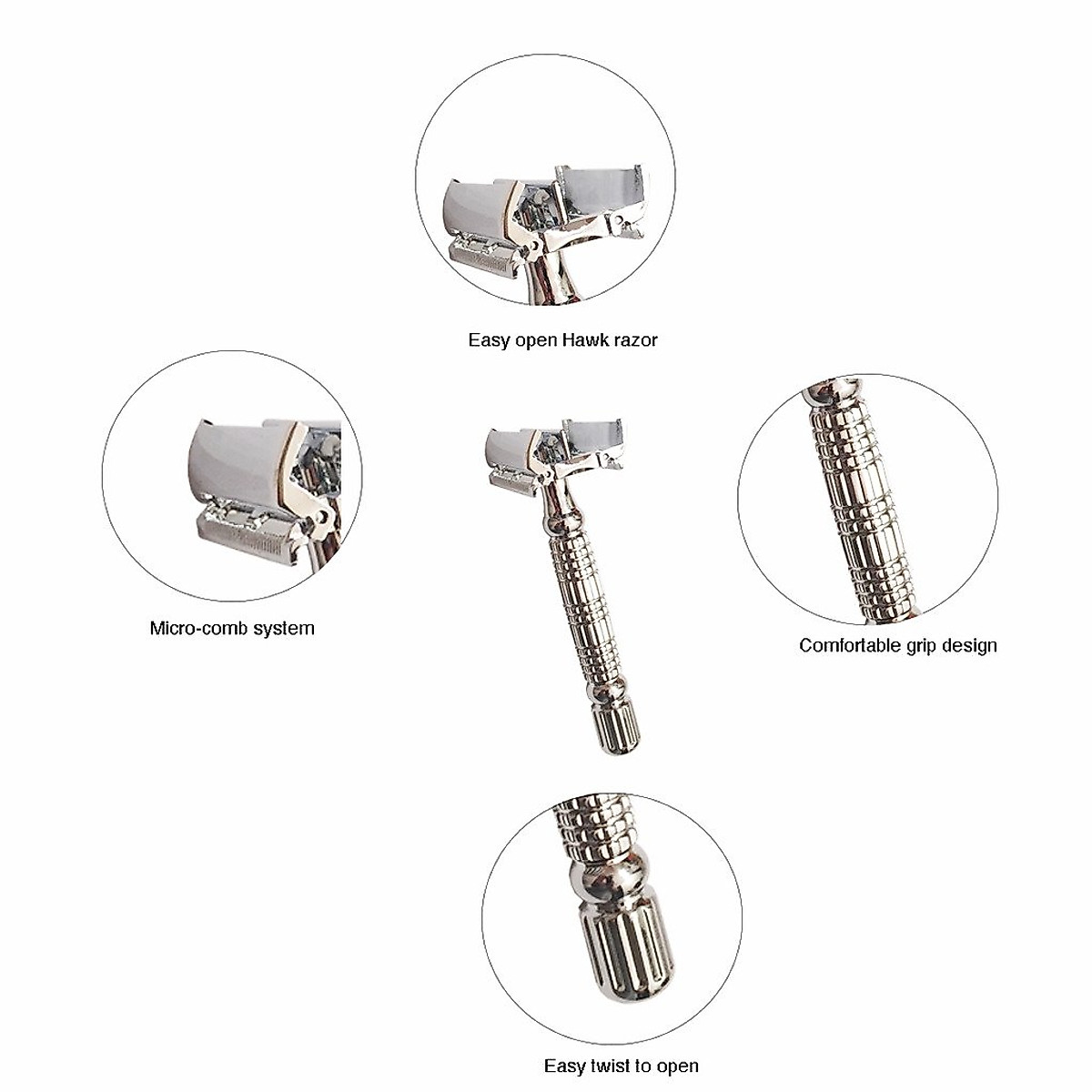 Easy open Hawk razor

Micro-comb system

Comfortable grip design

Easy twist to open