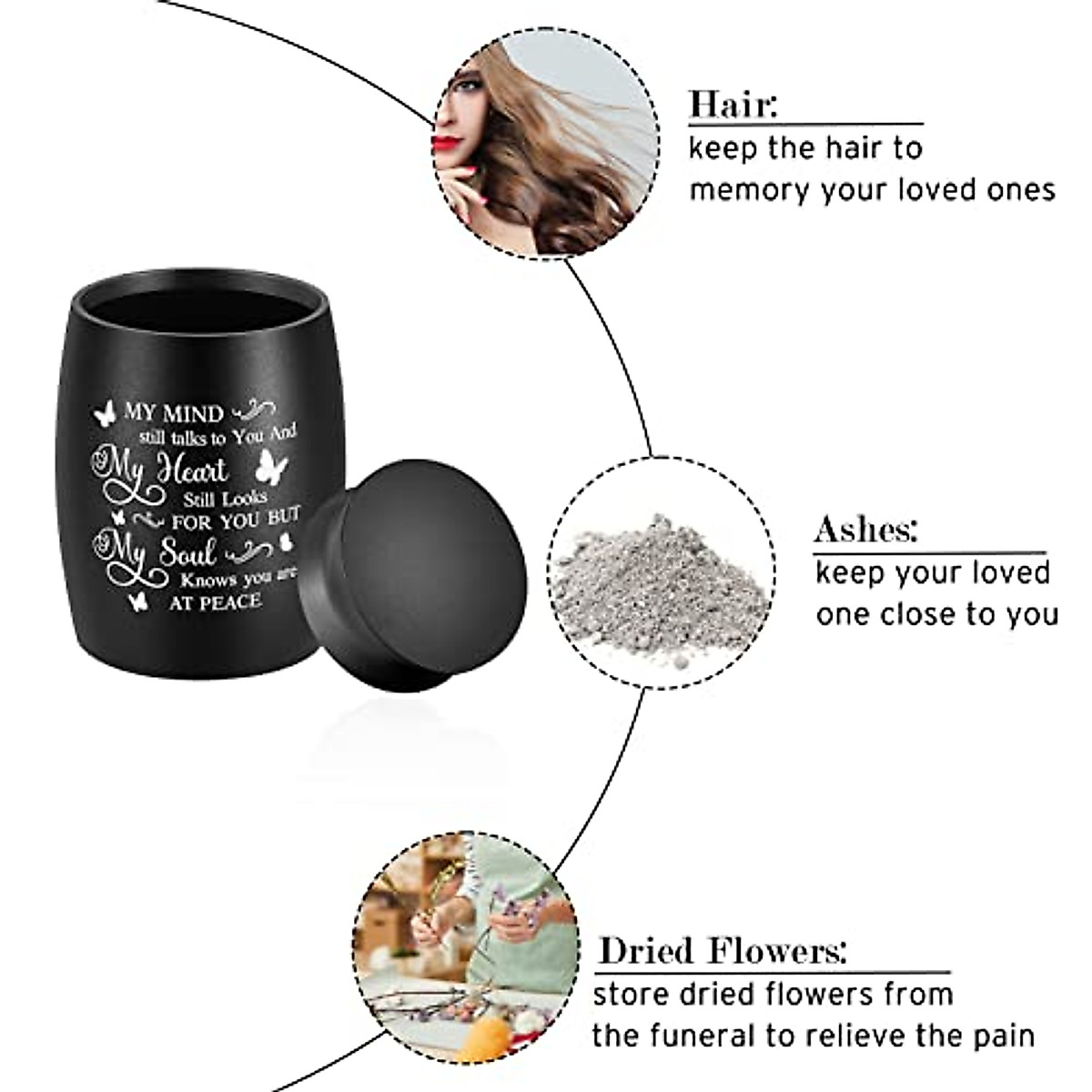 MY MIND still talks to You And My Heart Still Looks FOR YOU BUT My Soul Knows you are AT PEACE

Hair:
keep the hair to memory your loved ones

Ashes:
keep your loved one close to you

Dried Flowers:
store dried flowers from the funeral to relieve the pain