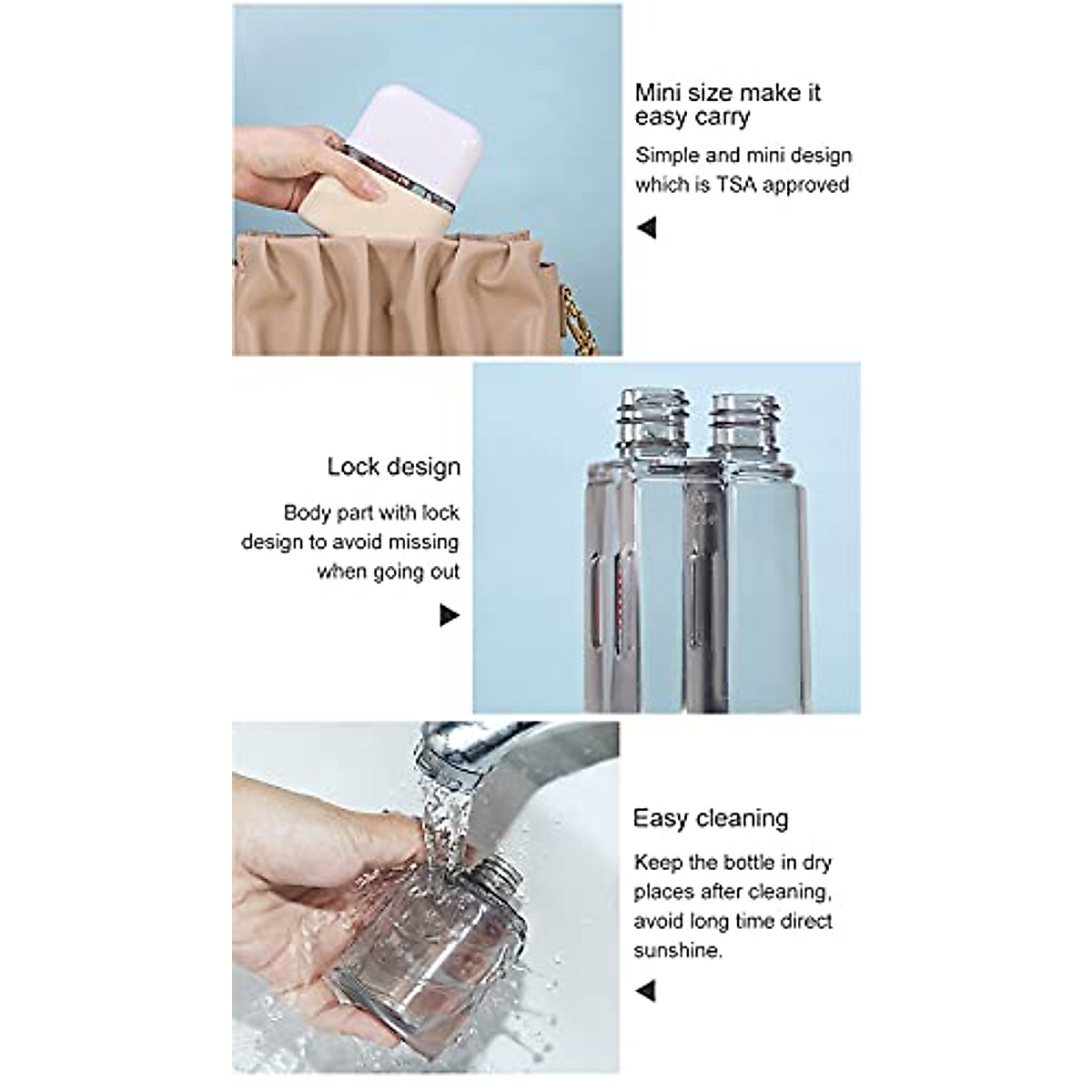 Mini size make it easy carry

Simple and mini design which is TSA approved

Lock design

Body part with lock design to avoid missing when going out

Easy cleaning

Keep the bottle in dry places after cleaning, avoid long time direct sunshine.