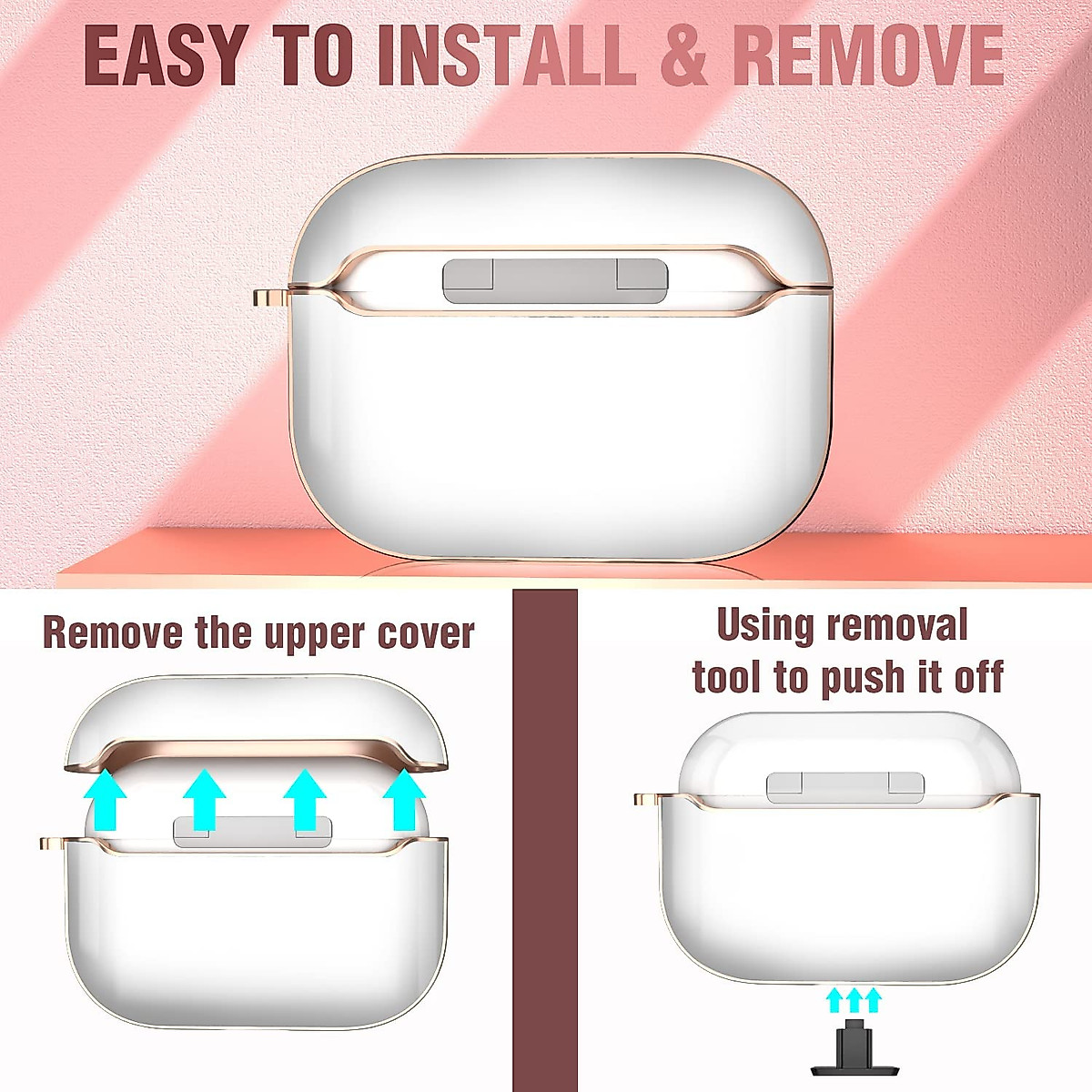 EASY TO INSTALL & REMOVE

Remove the upper cover

Using removal tool to push it off