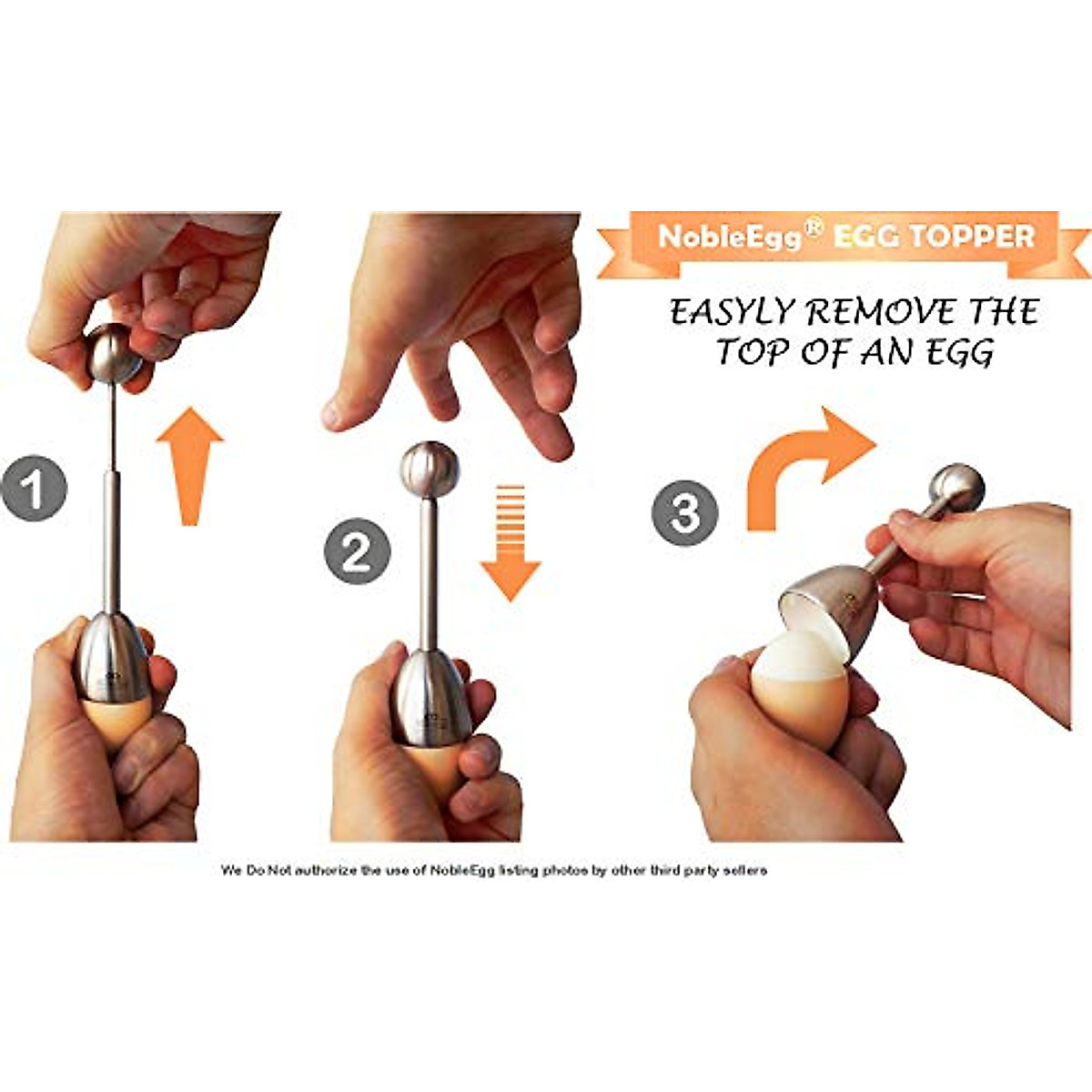 NobleEgg® EGG TOPPER

EASYLY REMOVE THE TOP OF AN EGG

1

2

3

We Do Not authorize the use of NobleEgg listing photos by other third party sellers