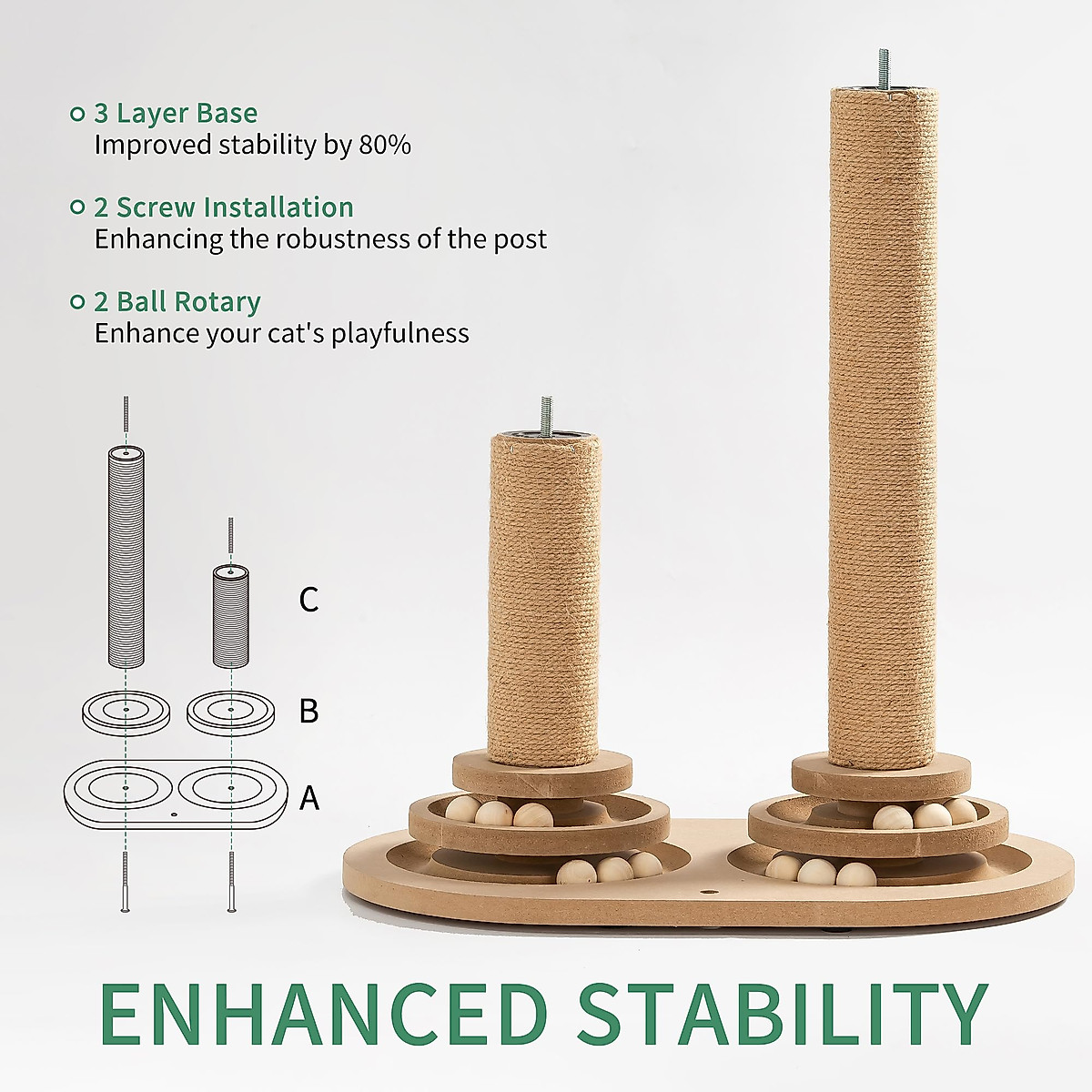 3 Layer Base
Improved stability by 80%

2 Screw Installation
Enhancing the robustness of the post

2 Ball Rotary
Enhance your cat's playfulness

C

B

A

ENHANCED STABILITY