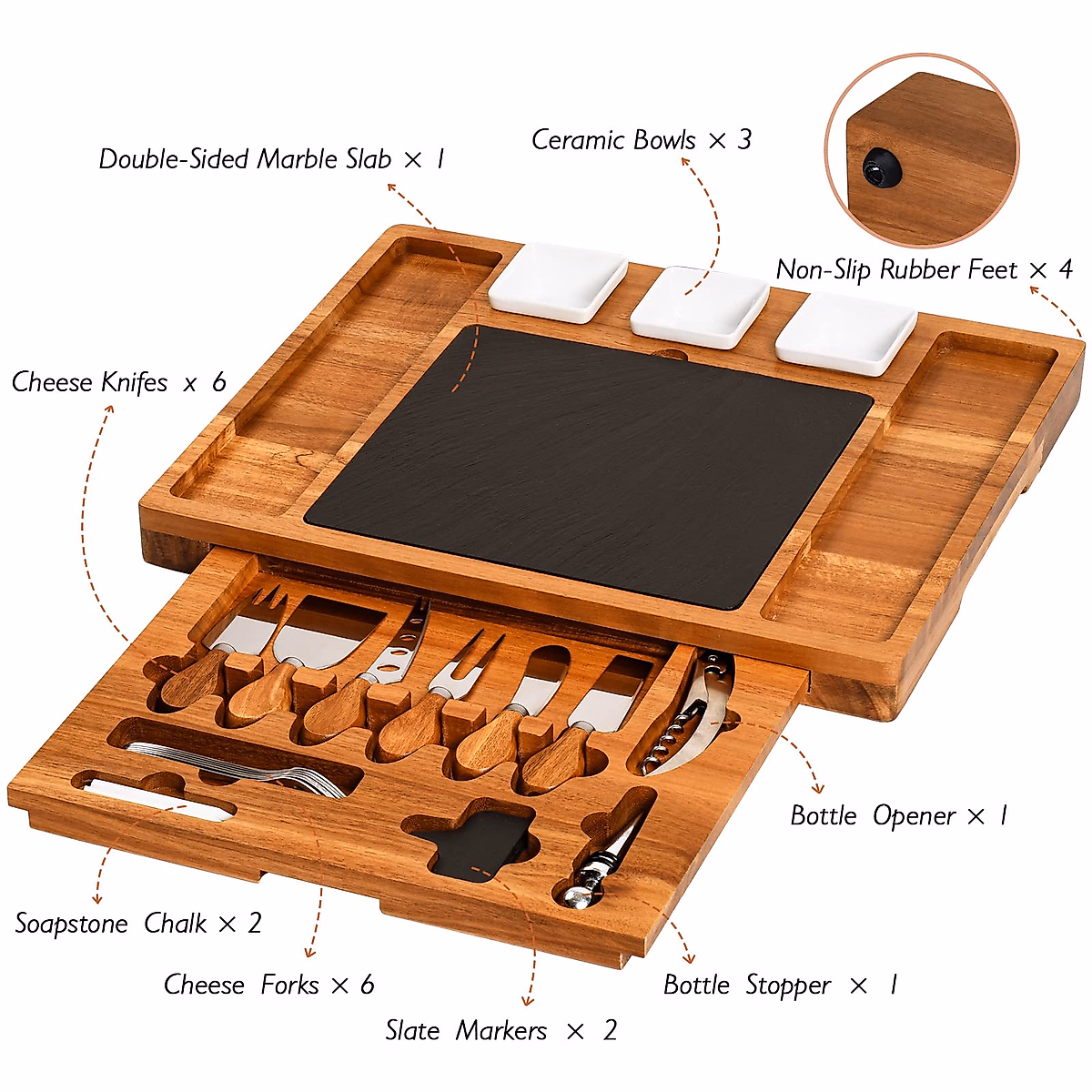 Double-Sided Marble Slab × 1

Ceramic Bowls × 3

Non-Slip Rubber Feet × 4

Cheese Knifes x 6

Bottle Opener × 1

Soapstone Chalk × 2

Cheese Forks × 6

Bottle Stopper × 1

Slate Markers × 2