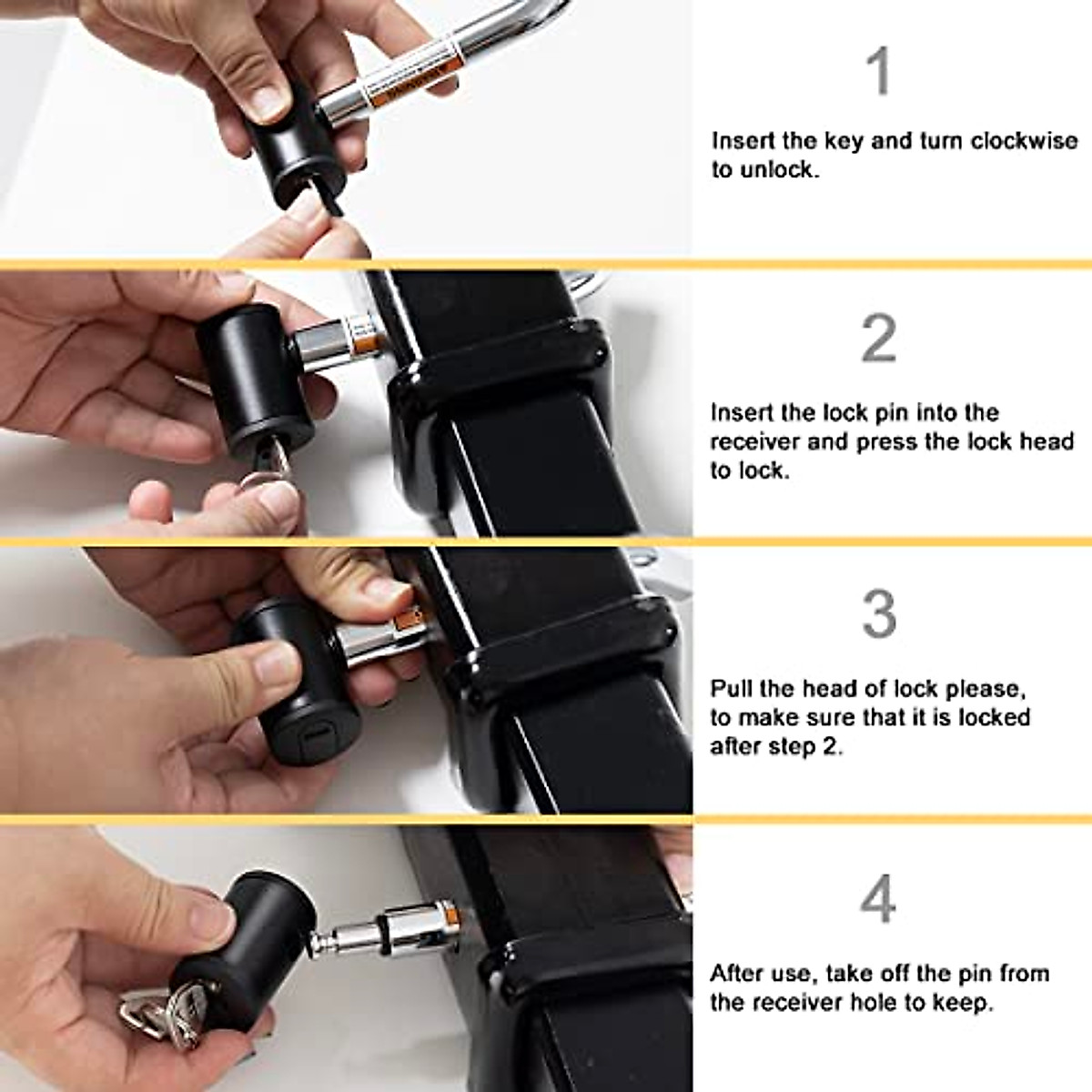 1

Insert the key and turn clockwise to unlock.

2

Insert the lock pin into the receiver and press the lock head to lock.

3

Pull the head of lock please, to make sure that it is locked after step 2.

4

After use, take off the pin from the receiver hole to keep.