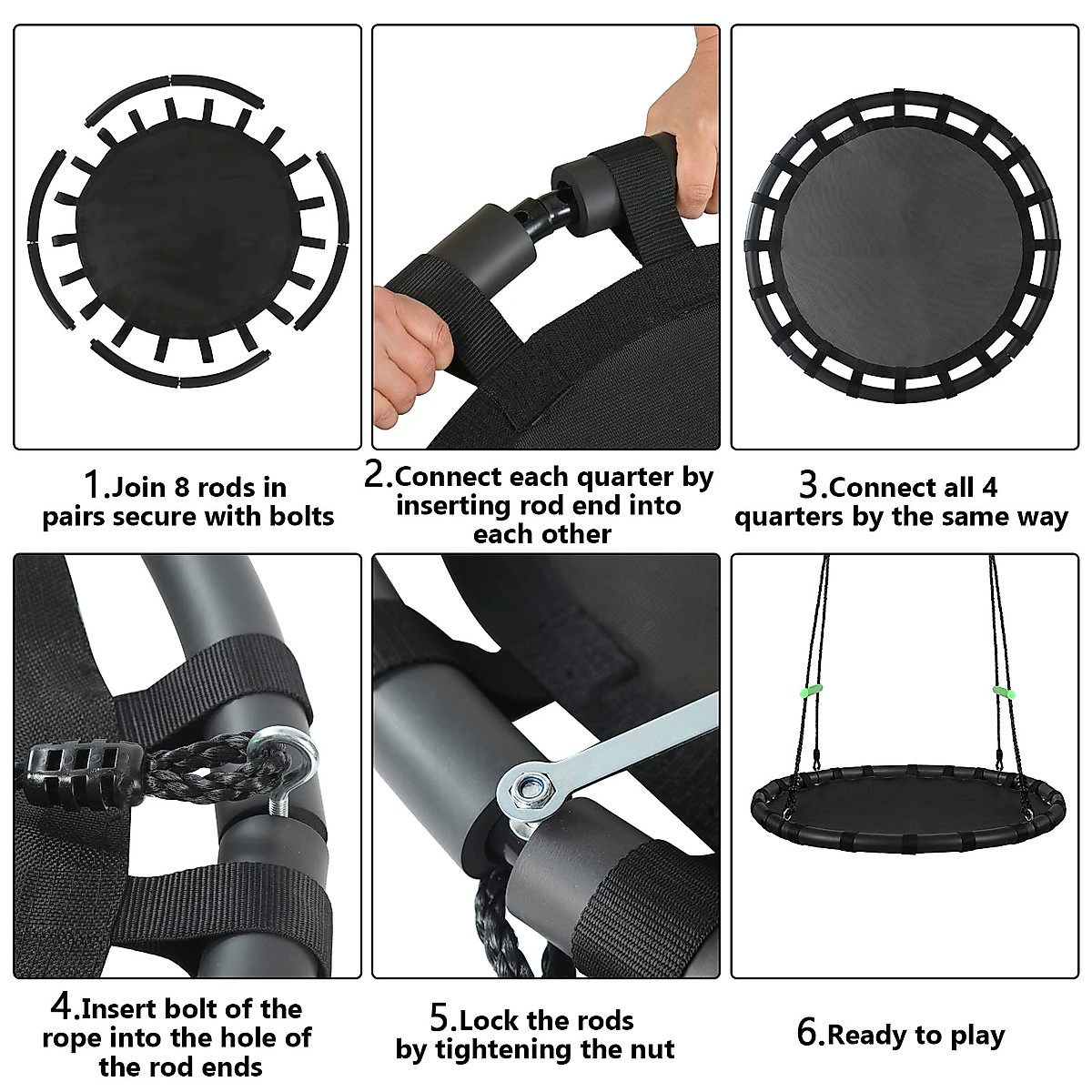 1.Join 8 rods in pairs secure with bolts

2.Connect each quarter by inserting rod end into each other

3.Connect all 4 quarters by the same way

4.Insert bolt of the rope into the hole of the rod ends

5.Lock the rods by tightening the nut

6.Ready to play