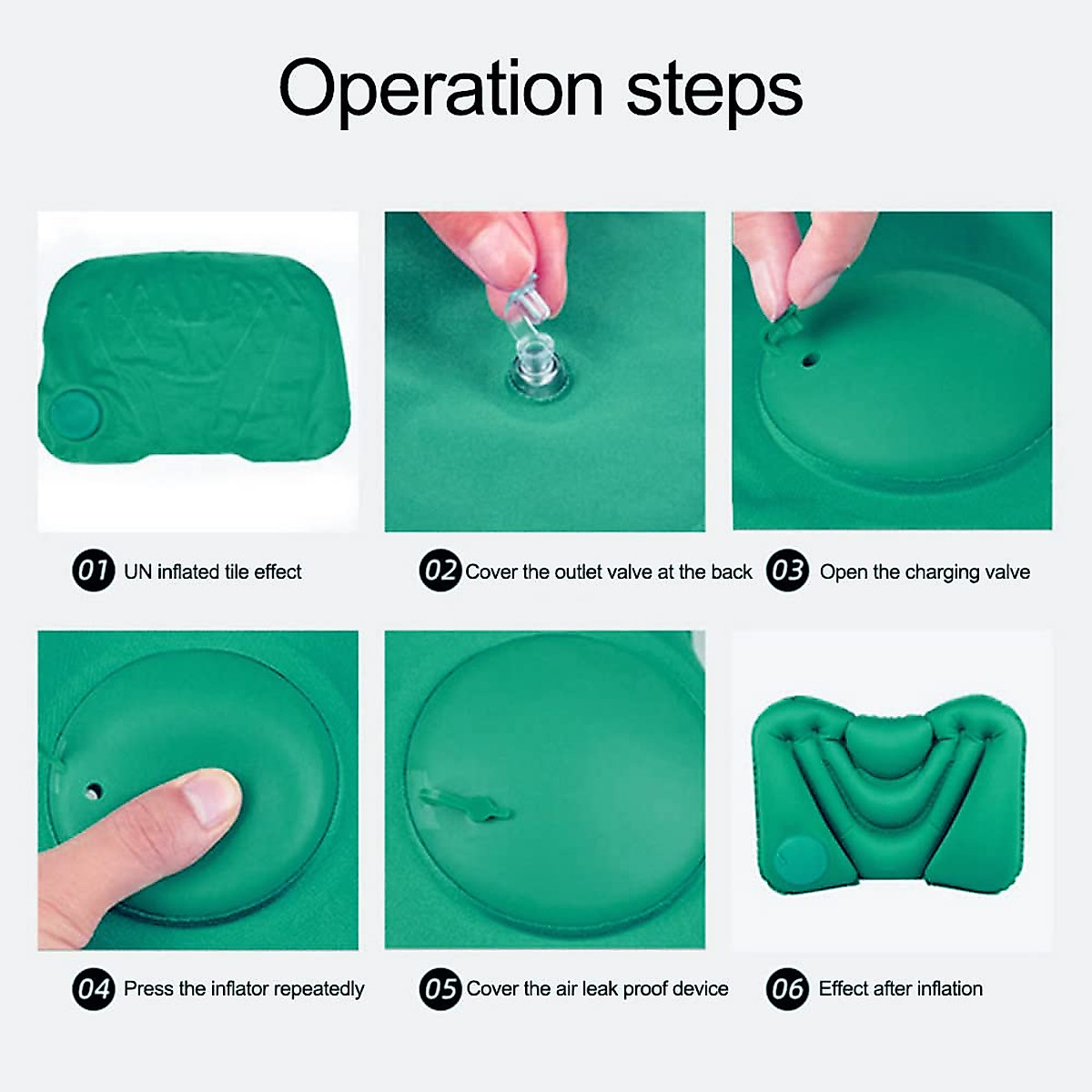 Operation steps

01 UN inflated tile effect

02 Cover the outlet valve at the back

03 Open the charging valve

04 Press the inflator repeatedly

05 Cover the air leak proof device

06 Effect after inflation