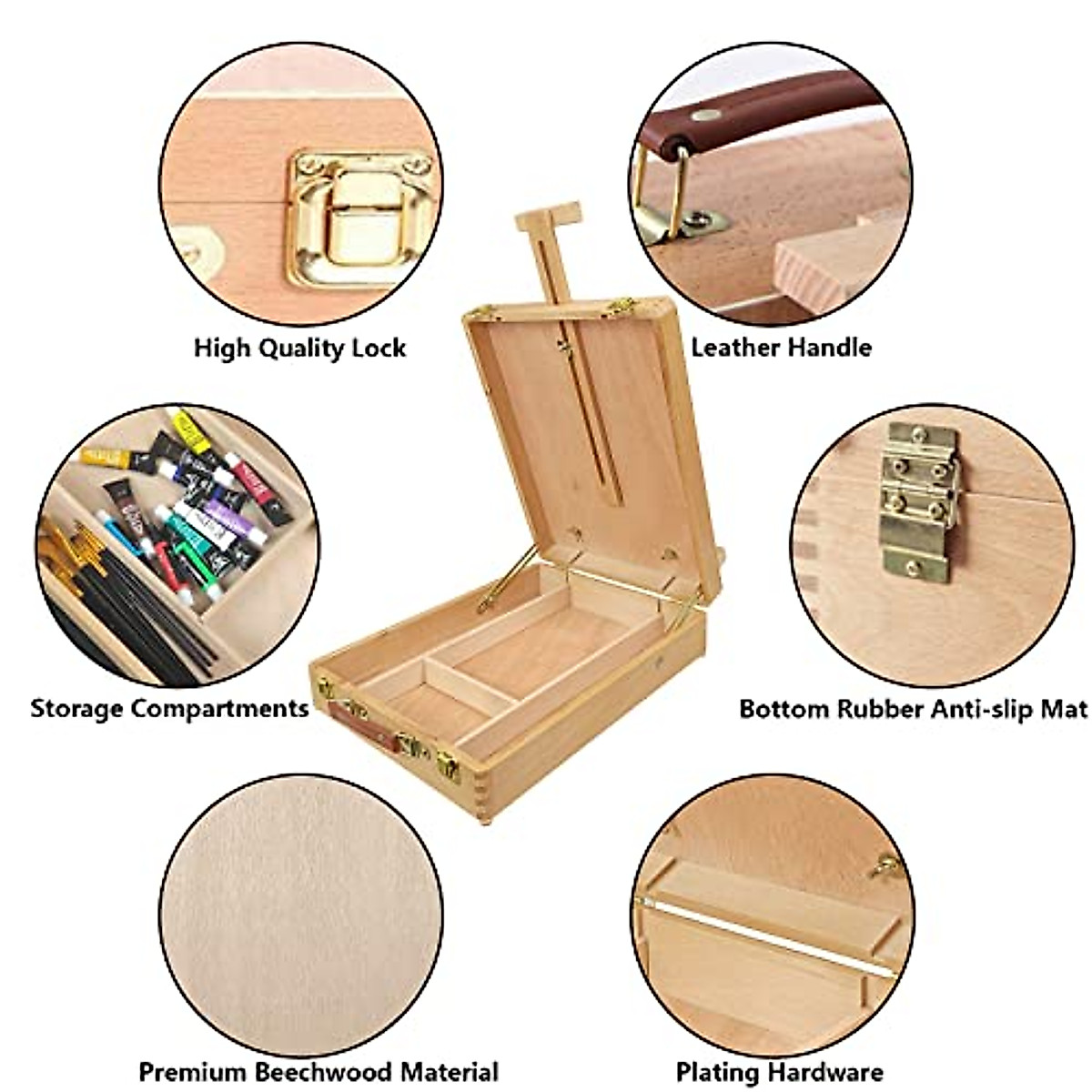 High Quality Lock

Leather Handle

Storage Compartments

Bottom Rubber Anti-slip Mat

Premium Beechwood Material

Plating Hardware