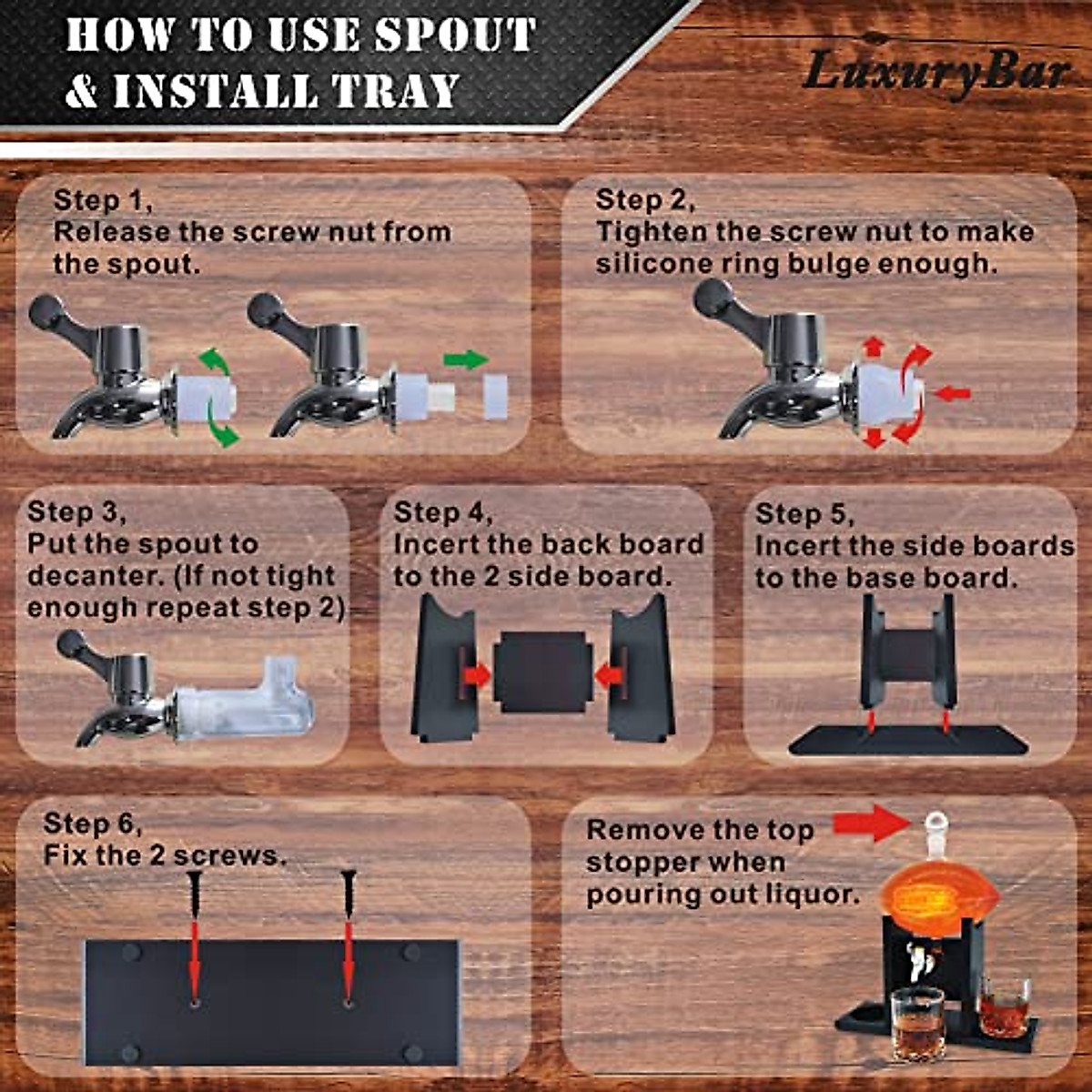 HOW TO USE SPOUT & INSTALL TRAY

LuxuryBar

Step 1,
Release the screw nut from the spout.

Step 2,
Tighten the screw nut to make silicone ring bulge enough.

Step 3,
Put the spout to decanter. (If not tight enough repeat step 2)

Step 4,
Incert the back board to the 2 side board.

Step 5,
Incert the side boards to the base board.

Step 6,
Fix the 2 screws.

Remove the top stopper when pouring out liquor.