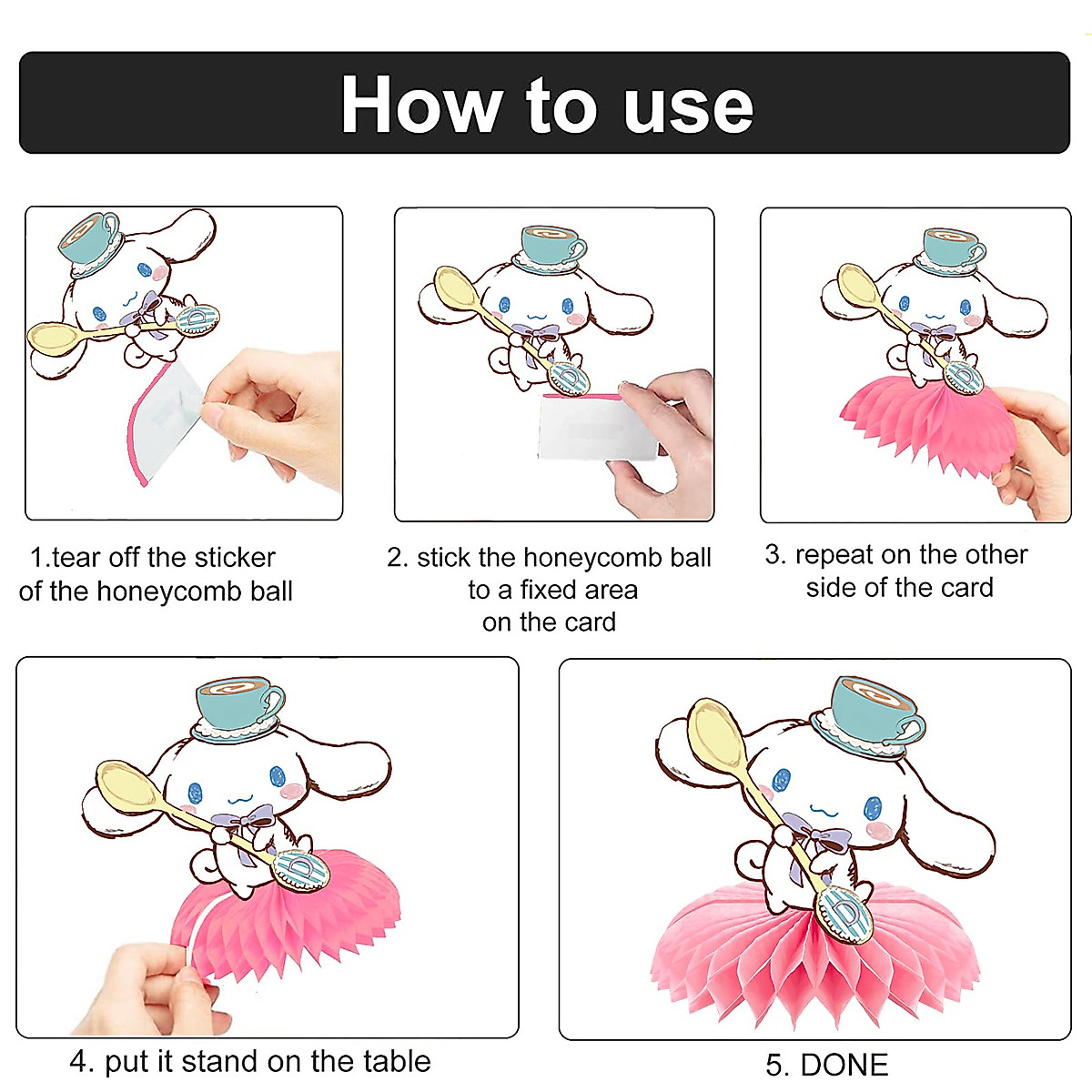 How to use

1.tear off the sticker of the honeycomb ball

2. stick the honeycomb ball to a fixed area on the card

3. repeat on the other side of the card

4. put it stand on the table

5. DONE